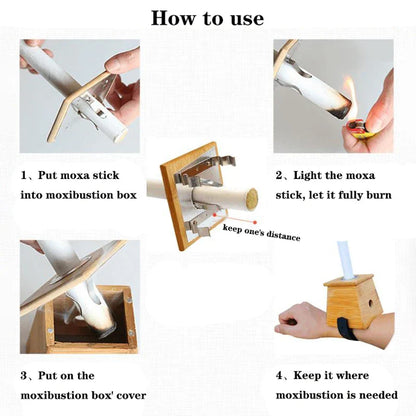 How to use

1、Put moxa stick into moxibustion box

2、Light the moxa stick, let it fully burn

keep one's distance

3、Put on the moxibustion box' cover

4、Keep it where moxibustion is needed