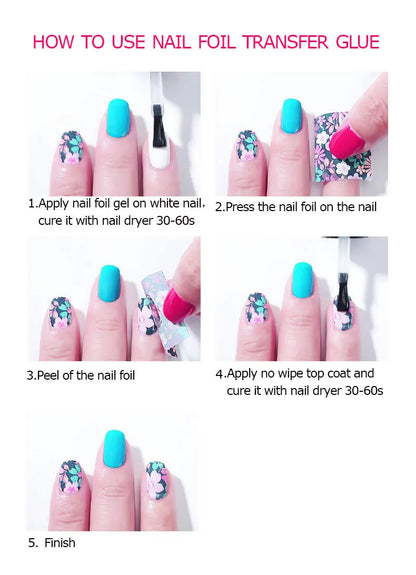 HOW TO USE NAIL FOIL TRANSFER GLUE

1.Apply nail foil gel on white nail, cure it with nail dryer 30-60s

2.Press the nail foil on the nail

3.Peel of the nail foil

4.Apply no wipe top coat and cure it with nail dryer 30-60s

5. Finish