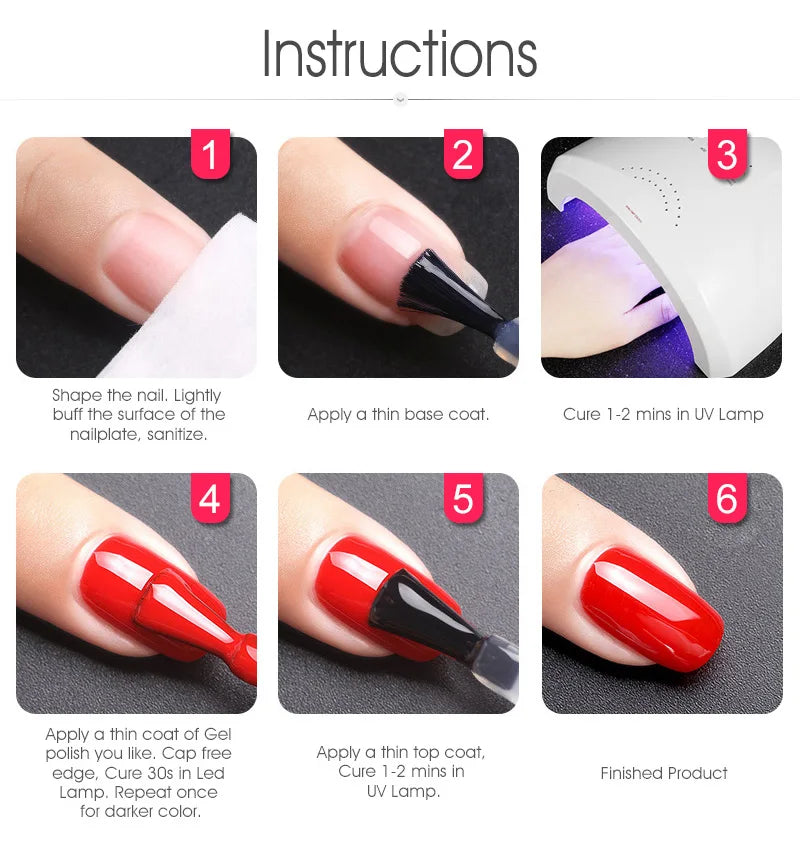 Instructions

1
Shape the nail. Lightly buff the surface of the nailplate, sanitize.

2
Apply a thin base coat.

3
Cure 1-2 mins in UV Lamp

4
Apply a thin coat of Gel polish you like. Cap free edge, Cure 30s in Led Lamp. Repeat once for darker color.

5
Apply a thin top coat, Cure 1-2 mins in UV Lamp.

6
Finished Product