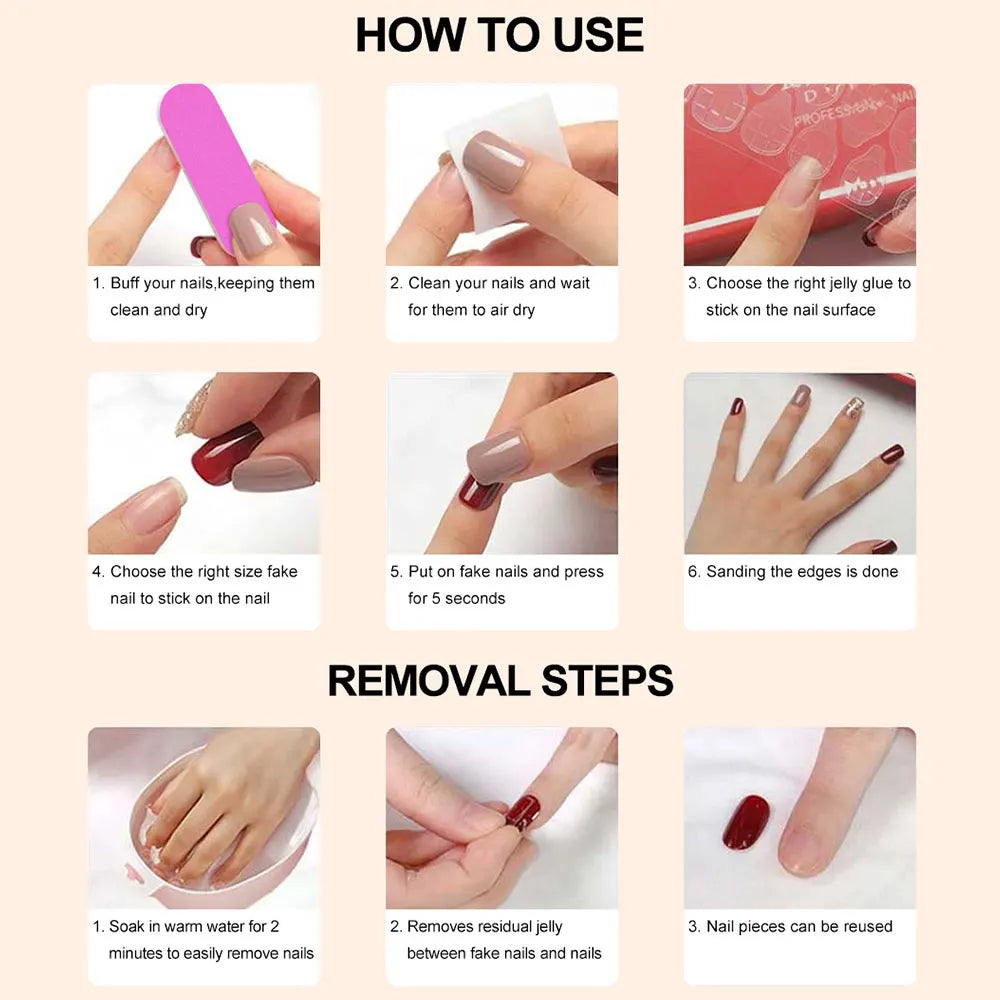 HOW TO USE

PROFESSIONAL NAIL

1. Buff your nails,keeping them clean and dry

2. Clean your nails and wait for them to air dry

3. Choose the right jelly glue to stick on the nail surface

4. Choose the right size fake nail to stick on the nail

5. Put on fake nails and press for 5 seconds

6. Sanding the edges is done

REMOVAL STEPS

1. Soak in warm water for 2 minutes to easily remove nails

2. Removes residual jelly between fake nails and nails

3. Nail pieces can be reused