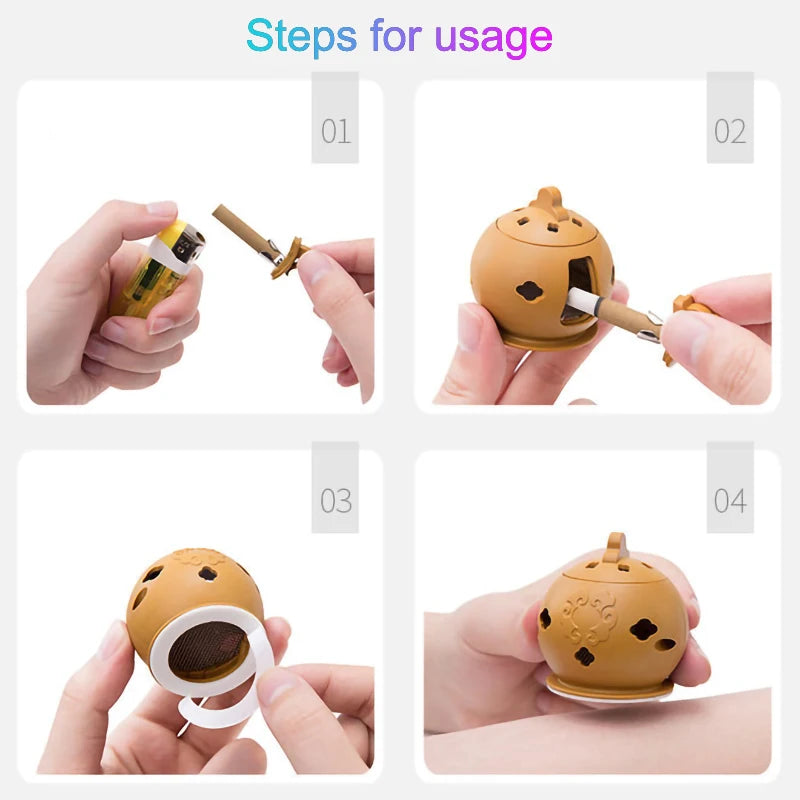 Steps for usage

01

02

03

04