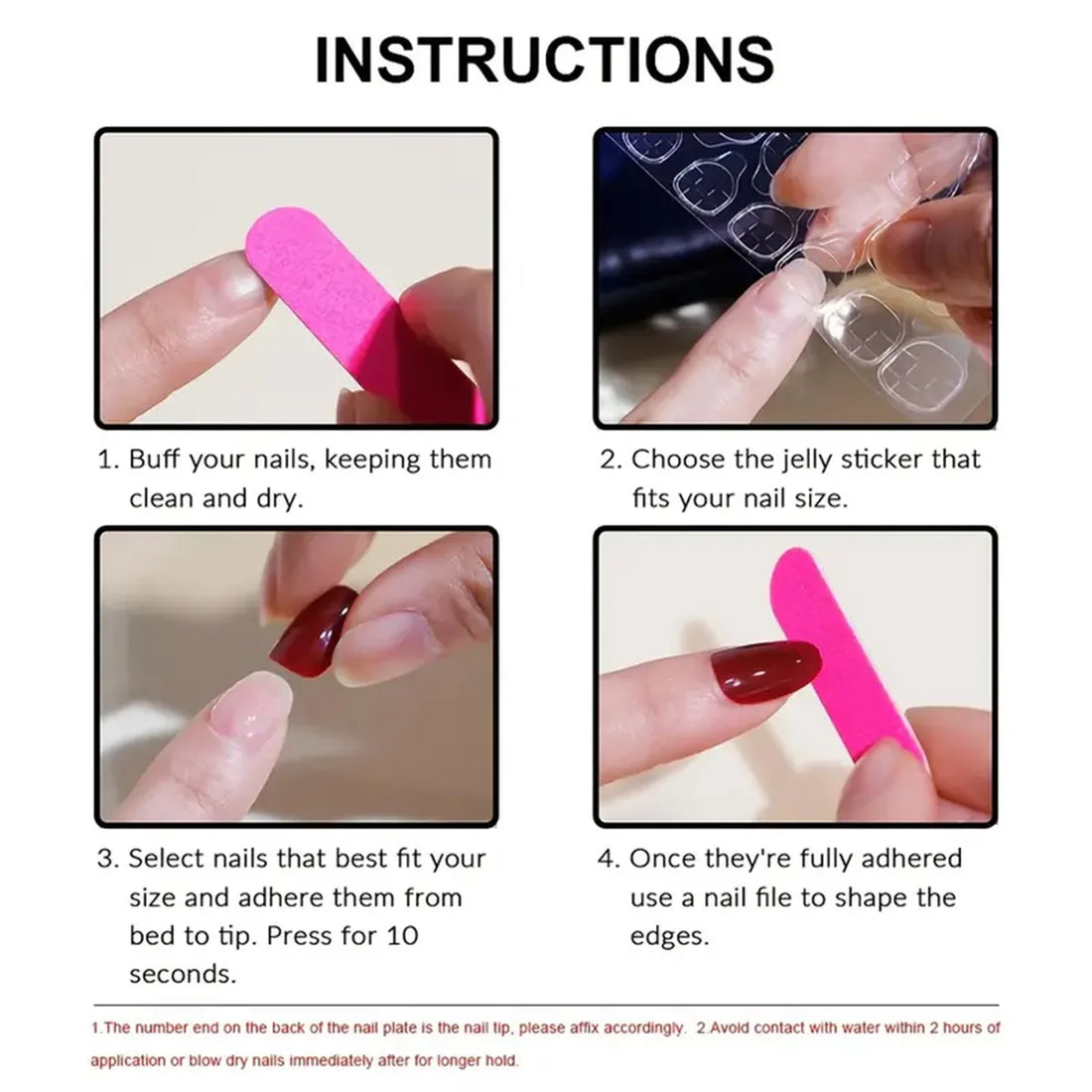 INSTRUCTIONS

1. Buff your nails, keeping them clean and dry.

2. Choose the jelly sticker that fits your nail size.

3. Select nails that best fit your size and adhere them from bed to tip. Press for 10 seconds.

4. Once they're fully adhered use a nail file to shape the edges.

1.The number end on the back of the nail plate is the nail tip, please affix accordingly. 2.Avoid contact with water within 2 hours of application or blow dry nails immediately after for longer hold.