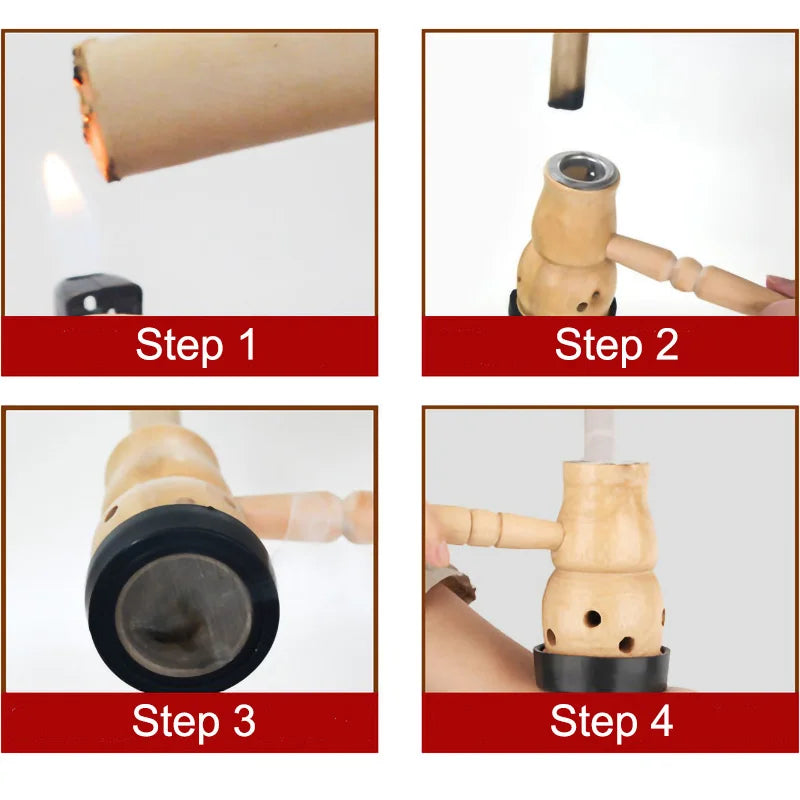 Step 1

Step 2

Step 3

Step 4