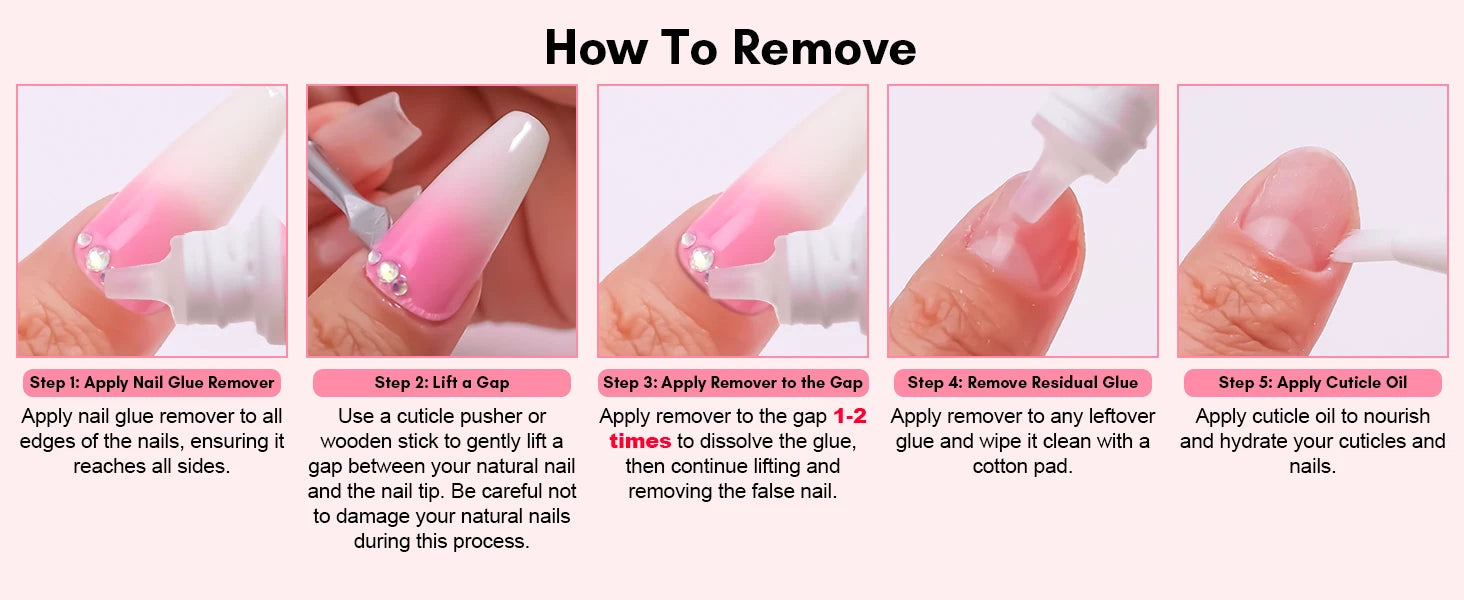 How To Remove

Step 1: Apply Nail Glue Remover

Apply nail glue remover to all edges of the nails, ensuring it reaches all sides.

Step 2: Lift a Gap

Use a cuticle pusher or wooden stick to gently lift a gap between your natural nail and the nail tip. Be careful not to damage your natural nails during this process.

Step 3: Apply Remover to the Gap

Apply remover to the gap 1-2 times to dissolve the glue, then continue lifting and removing the false nail.

Step 4: Remove Residual Glue

Apply remover to any leftover glue and wipe it clean with a cotton pad.

Step 5: Apply Cuticle Oil

Apply cuticle oil to nourish and hydrate your cuticles and nails.