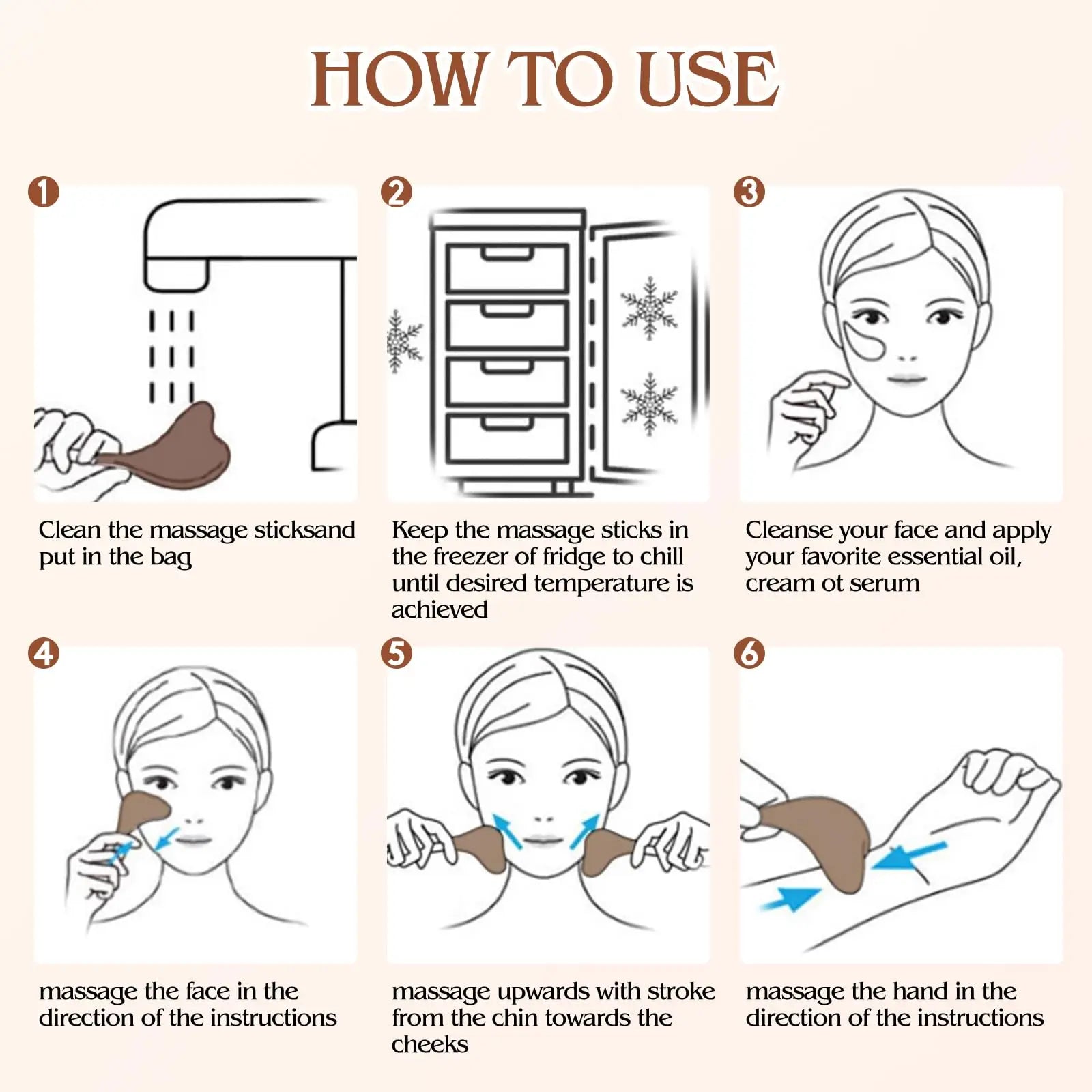 HOW TO USE

1

Clean the massage sticksand put in the bag

2

Keep the massage sticks in the freezer of fridge to chill until desired temperature is achieved

3

Cleanse your face and apply your favorite essential oil, cream ot serum

4

massage the face in the direction of the instructions

5

massage upwards with stroke from the chin towards the cheeks

6

massage the hand in the direction of the instructions