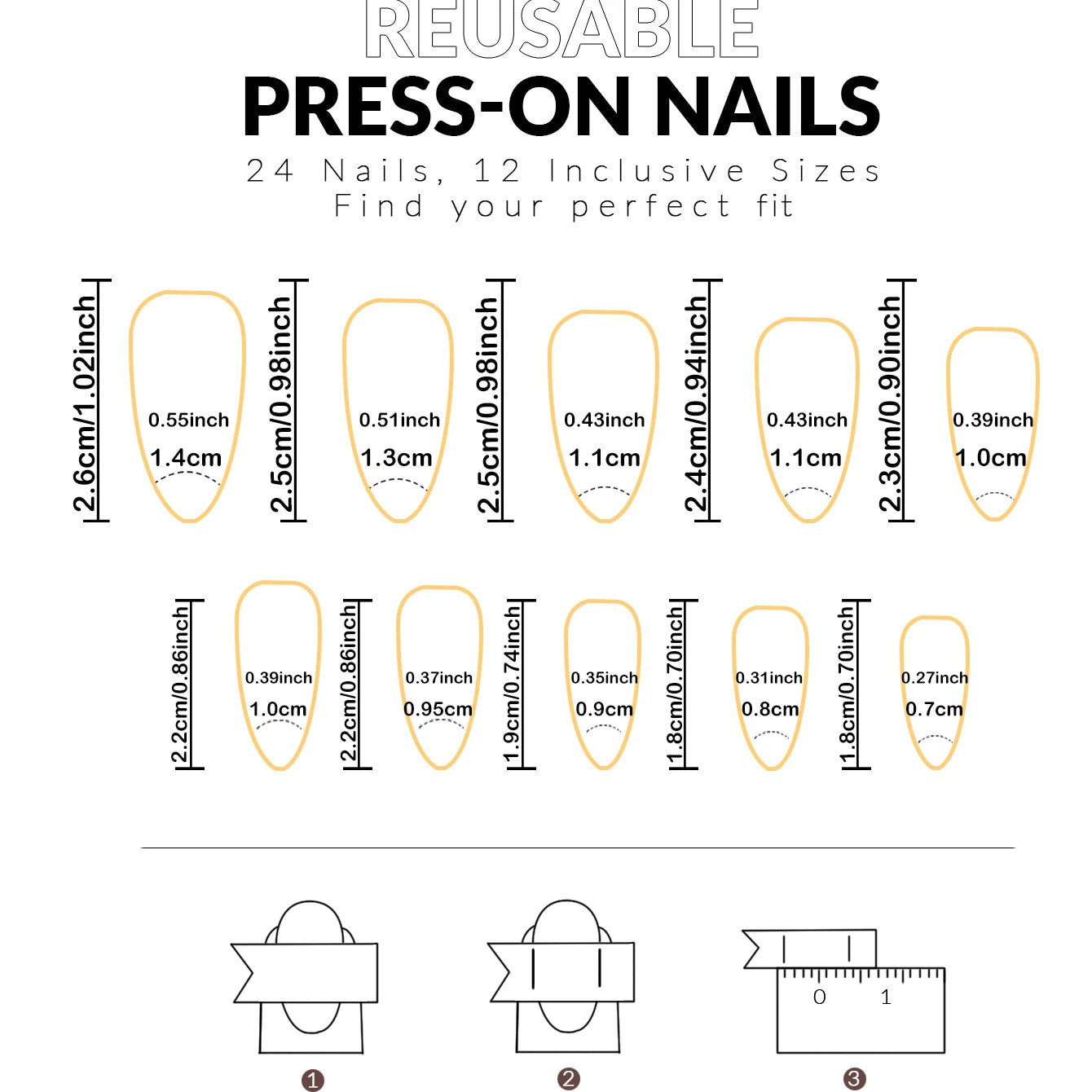 REUSABLE
PRESS-ON NAILS
24 Nails, 12 Inclusive Sizes
Find your perfect fit

2.6cm/1.02inch
0.55inch
1.4cm
2.5cm/0.98inch
0.51inch
1.3cm
2.5cm/0.98inch
0.43inch
1.1cm
2.4cm/0.94inch
0.43inch
1.1cm
2.3cm/0.90inch
0.39inch
1.0cm

2.2cm/0.86inch
0.39inch
1.0cm
2.2cm/0.86inch
0.37inch
0.95cm
1.9cm/0.74inch
0.35inch
0.9cm
1.8cm/0.70inch
0.31inch
0.8cm
1.8cm/0.70inch
0.27inch
0.7cm

0 1

❶ ❷ ❸