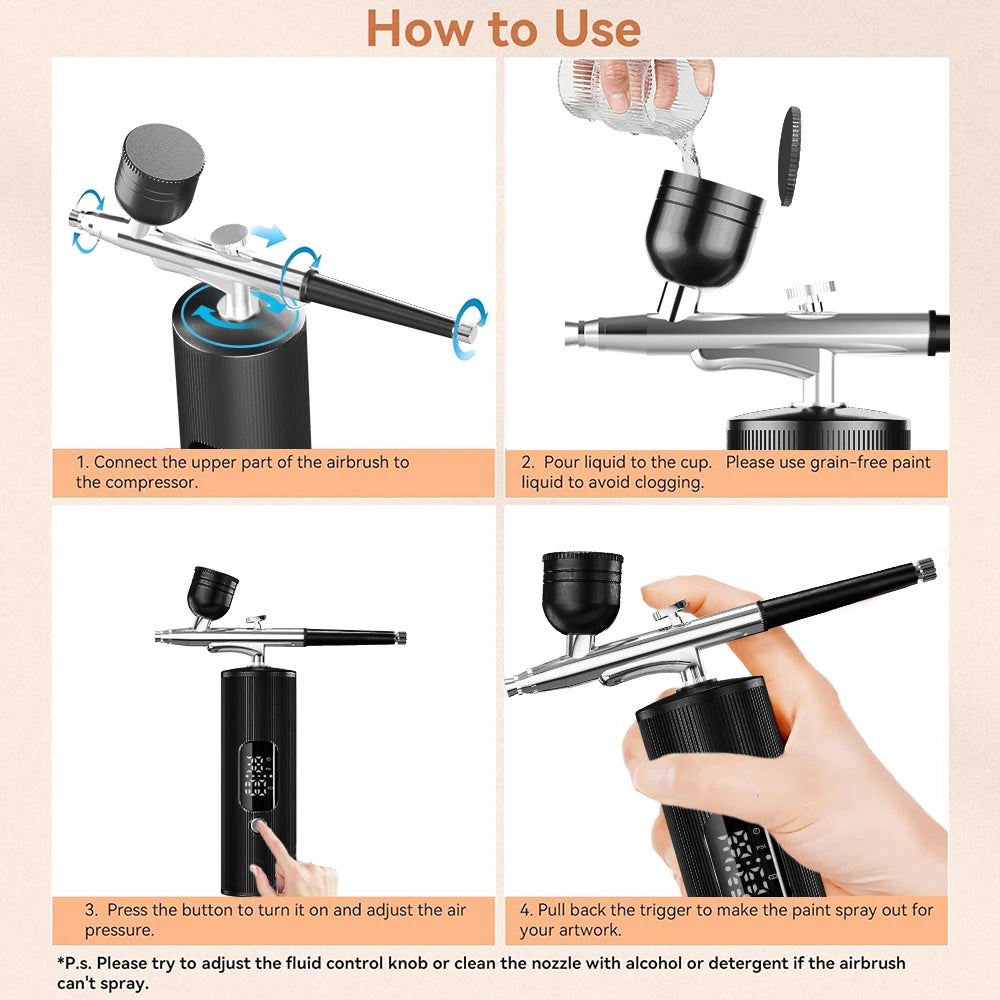 How to Use

1. Connect the upper part of the airbrush to the compressor.

2. Pour liquid to the cup. Please use grain-free paint liquid to avoid clogging.

3. Press the button to turn it on and adjust the air pressure.

4. Pull back the trigger to make the paint spray out for your artwork.

*P.s. Please try to adjust the fluid control knob or clean the nozzle with alcohol or detergent if the airbrush can't spray.