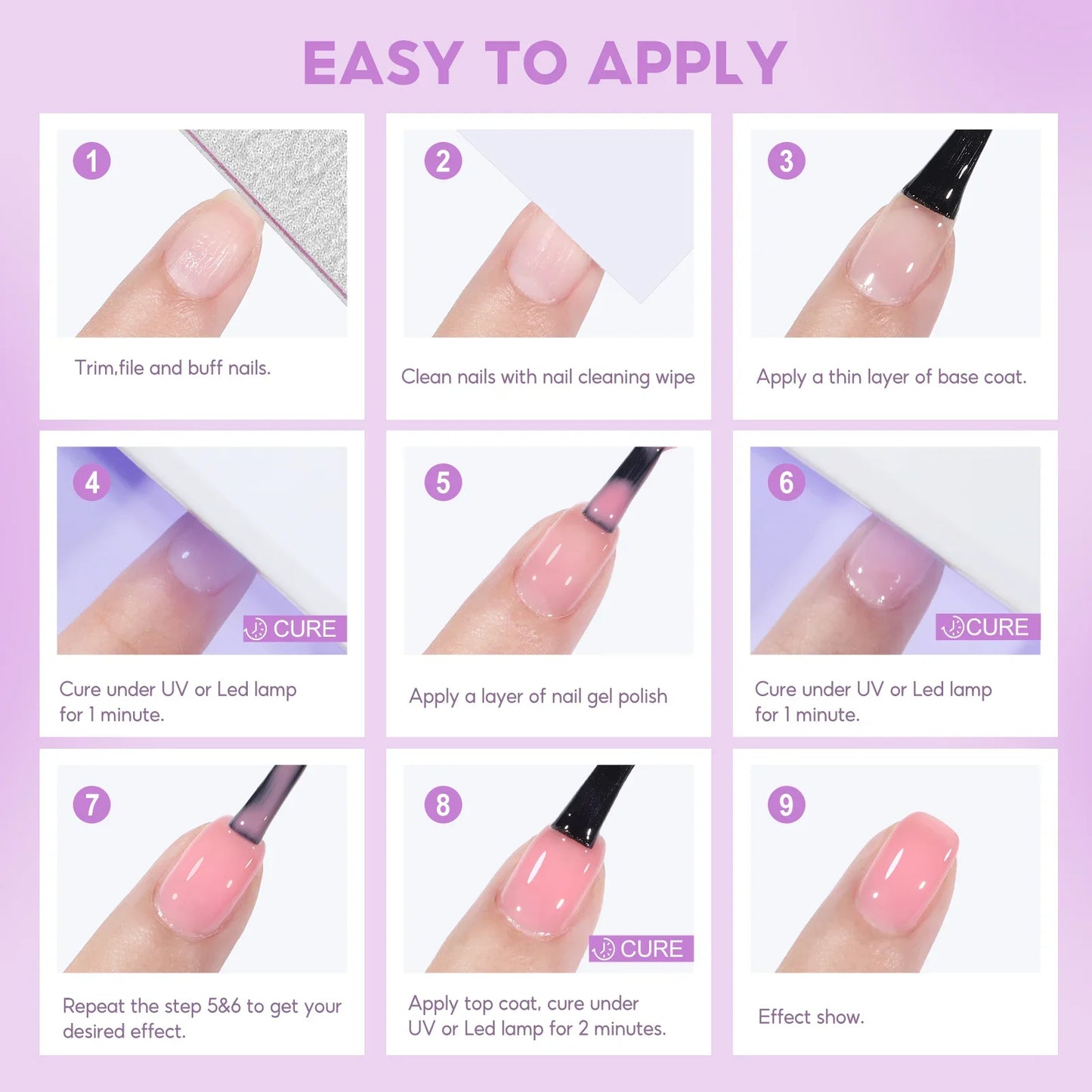 EASY TO APPLY

1

Trim,file and buff nails.

2

Clean nails with nail cleaning wipe

3

Apply a thin layer of base coat.

4

CURE

Cure under UV or Led lamp for 1 minute.

5

Apply a layer of nail gel polish

6

CURE

Cure under UV or Led lamp for 1 minute.

7

Repeat the step 5&6 to get your desired effect.

8

CURE

Apply top coat, cure under UV or Led lamp for 2 minutes.

9

Effect show.