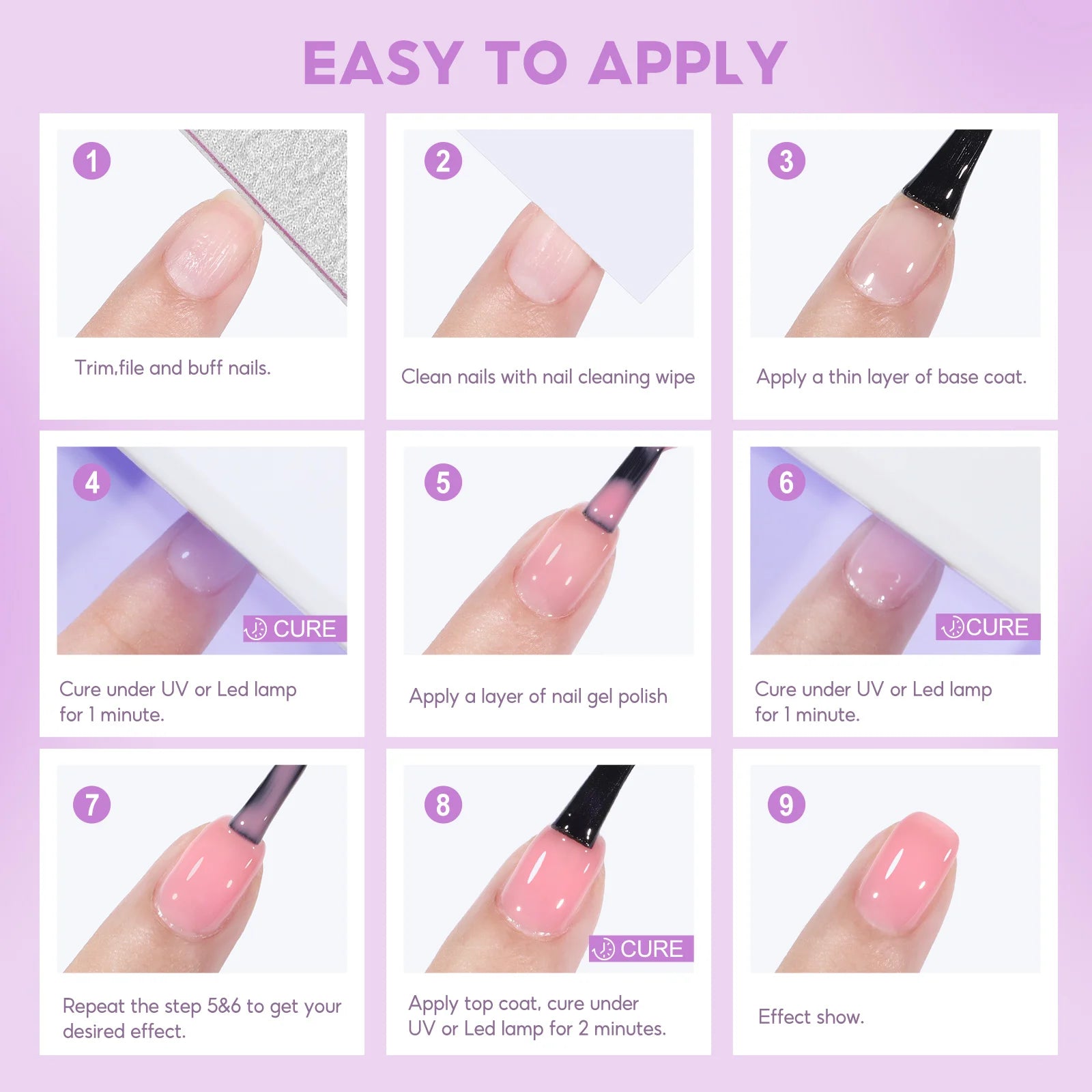 EASY TO APPLY

1

Trim,file and buff nails.

2

Clean nails with nail cleaning wipe

3

Apply a thin layer of base coat.

4

CURE

Cure under UV or Led lamp for 1 minute.

5

Apply a layer of nail gel polish

6

CURE

Cure under UV or Led lamp for 1 minute.

7

Repeat the step 5&6 to get your desired effect.

8

CURE

Apply top coat, cure under UV or Led lamp for 2 minutes.

9

Effect show.