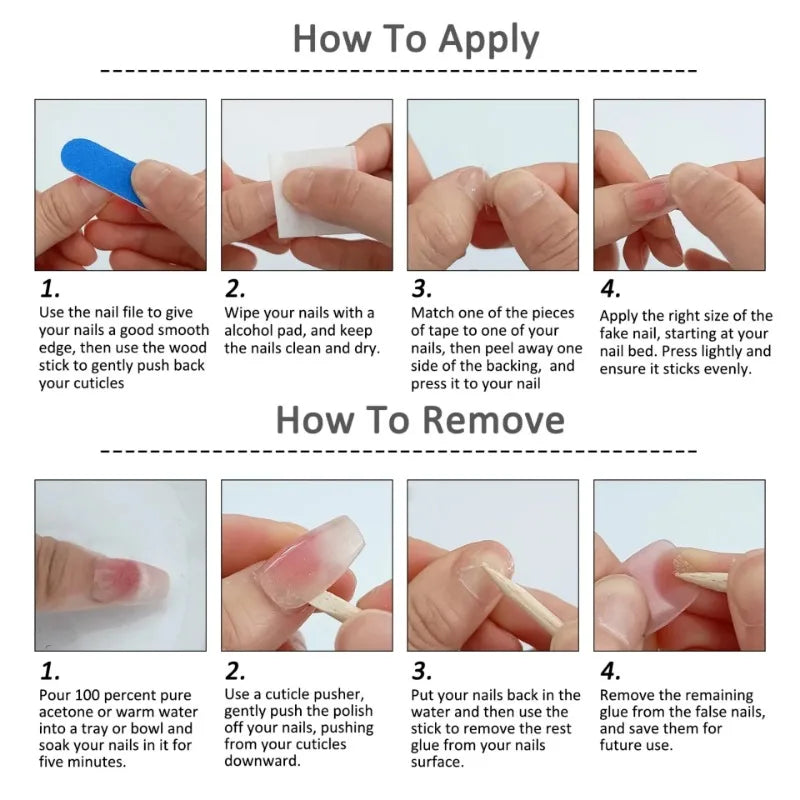 How To Apply

1.
Use the nail file to give your nails a good smooth edge, then use the wood stick to gently push back your cuticles

2.
Wipe your nails with a alcohol pad, and keep the nails clean and dry.

3.
Match one of the pieces of tape to one of your nails, then peel away one side of the backing, and press it to your nail

4.
Apply the right size of the fake nail, starting at your nail bed. Press lightly and ensure it sticks evenly.

How To Remove

1.
Pour 100 percent pure acetone or warm water into a tray or bowl and soak your nails in it for five minutes.

2.
Use a cuticle pusher, gently push the polish off your nails, pushing from your cuticles downward.

3.
Put your nails back in the water and then use the stick to remove the rest glue from your nails surface.

4.
Remove the remaining glue from the false nails, and save them for future use.