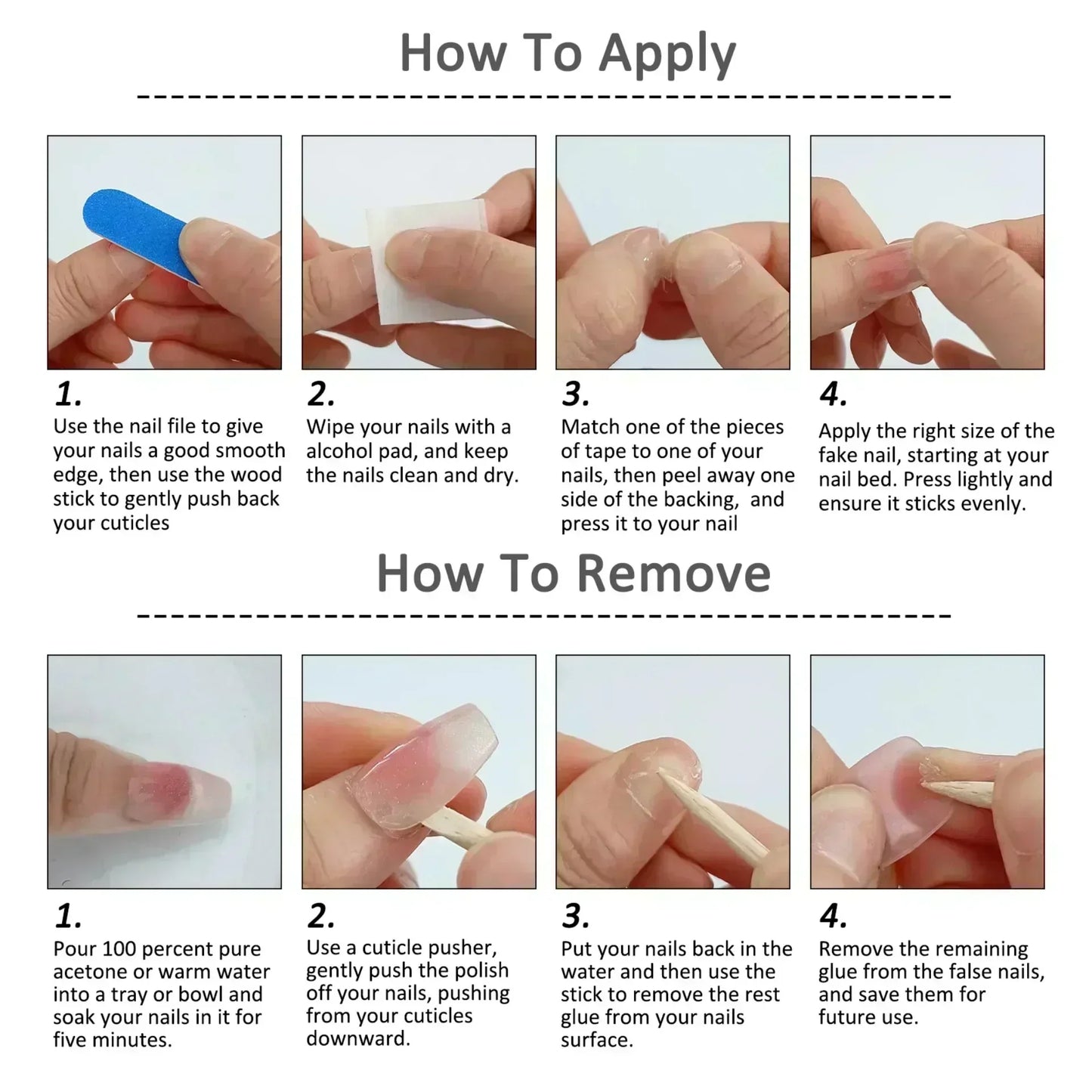 How To Apply

1.
Use the nail file to give your nails a good smooth edge, then use the wood stick to gently push back your cuticles

2.
Wipe your nails with a alcohol pad, and keep the nails clean and dry.

3.
Match one of the pieces of tape to one of your nails, then peel away one side of the backing,  and press it to your nail

4.
Apply the right size of the fake nail, starting at your nail bed. Press lightly and ensure it sticks evenly.

How To Remove

1.
Pour 100 percent pure acetone or warm water into a tray or bowl and soak your nails in it for five minutes.

2.
Use a cuticle pusher, gently push the polish off your nails, pushing from your cuticles downward.

3.
Put your nails back in the water and then use the stick to remove the rest glue from your nails surface.

4.
Remove the remaining glue from the false nails, and save them for future use.