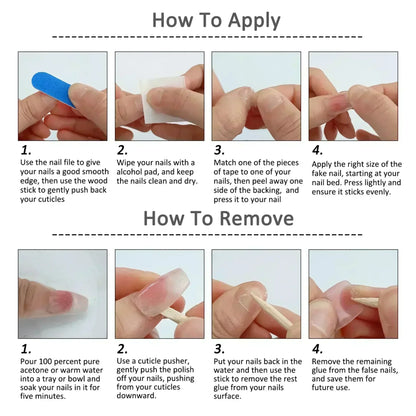 How To Apply

1.
Use the nail file to give your nails a good smooth edge, then use the wood stick to gently push back your cuticles

2.
Wipe your nails with a alcohol pad, and keep the nails clean and dry.

3.
Match one of the pieces of tape to one of your nails, then peel away one side of the backing, and press it to your nail

4.
Apply the right size of the fake nail, starting at your nail bed. Press lightly and ensure it sticks evenly.

How To Remove

1.
Pour 100 percent pure acetone or warm water into a tray or bowl and soak your nails in it for five minutes.

2.
Use a cuticle pusher, gently push the polish off your nails, pushing from your cuticles downward.

3.
Put your nails back in the water and then use the stick to remove the rest glue from your nails surface.

4.
Remove the remaining glue from the false nails, and save them for future use.