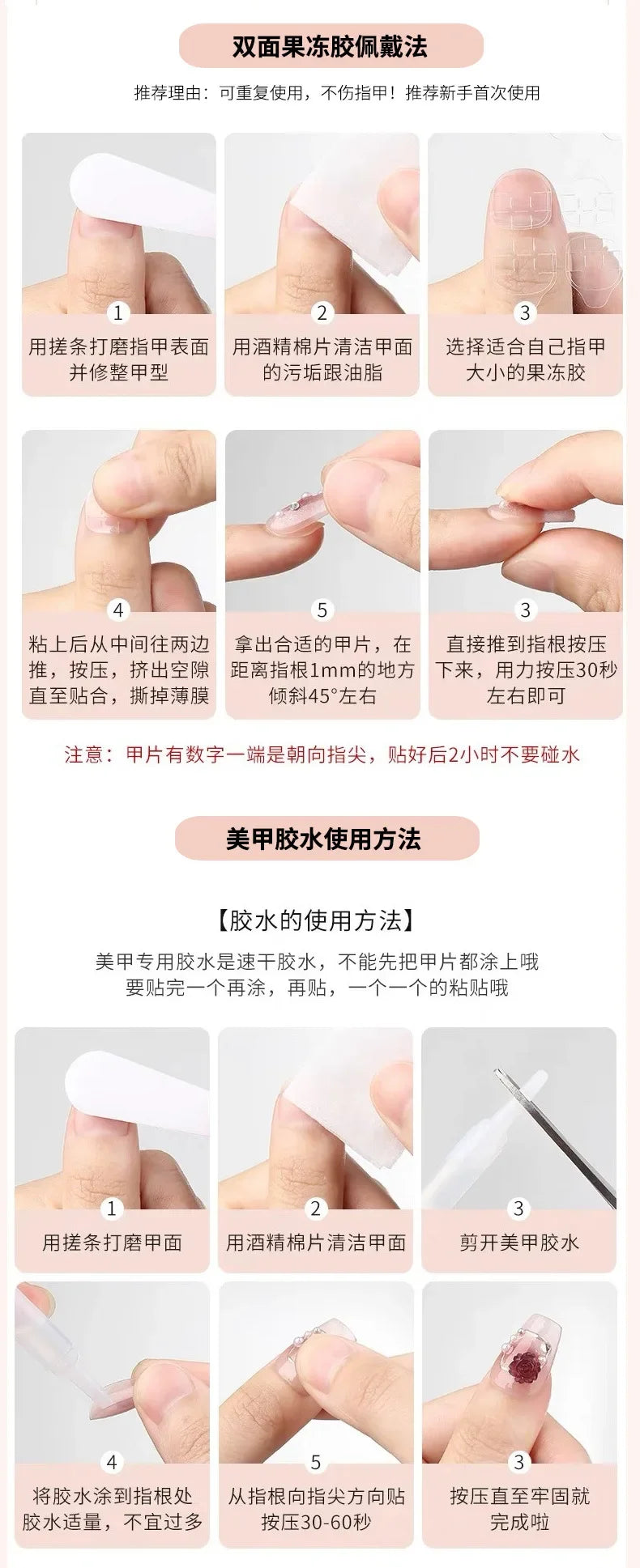 双面果冻胶佩戴法

推荐理由：可重复使用，不伤指甲！推荐新手首次使用

1
用搓条打磨指甲表面并修整甲型

2
用酒精棉片清洁甲面的污垢跟油脂

3
选择适合自己指甲大小的果冻胶

4
粘上后从中间往两边推，按压，挤出空隙直至贴合，撕掉薄膜

5
拿出合适的甲片，在距离指根1mm的地方倾斜45°左右

3
直接推到指根按压下来，用力按压30秒左右即可

注意：甲片有数字一端是朝向指尖，贴好后2小时不要碰水

美甲胶水使用方法

【胶水的使用方法】
美甲专用胶水是速干胶水，不能先把甲片都涂上哦
要贴完一个再涂，再贴，一个一个的粘贴哦

1
用搓条打磨甲面

2
用酒精棉片清洁甲面

3
剪开美甲胶水

4
将胶水涂到指根处胶水适量，不宜过多

5
从指根向指尖方向贴按压30-60秒

3
按压直至牢固就完成啦