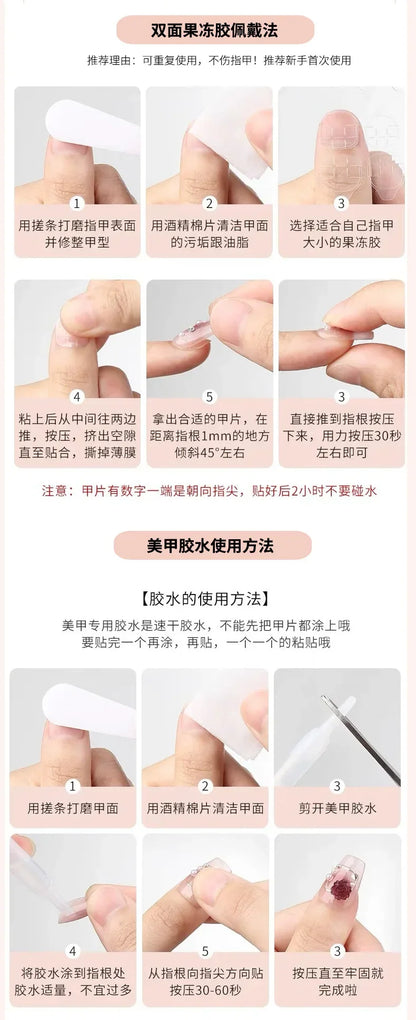 双面果冻胶佩戴法

推荐理由：可重复使用，不伤指甲！推荐新手首次使用

1
用搓条打磨指甲表面并修整甲型

2
用酒精棉片清洁甲面的污垢跟油脂

3
选择适合自己指甲大小的果冻胶

4
粘上后从中间往两边推，按压，挤出空隙直至贴合，撕掉薄膜

5
拿出合适的甲片，在距离指根1mm的地方倾斜45°左右

3
直接推到指根按压下来，用力按压30秒左右即可

注意：甲片有数字一端是朝向指尖，贴好后2小时不要碰水

美甲胶水使用方法

【胶水的使用方法】
美甲专用胶水是速干胶水，不能先把甲片都涂上哦
要贴完一个再涂，再贴，一个一个的粘贴哦

1
用搓条打磨甲面

2
用酒精棉片清洁甲面

3
剪开美甲胶水

4
将胶水涂到指根处胶水适量，不宜过多

5
从指根向指尖方向贴按压30-60秒

3
按压直至牢固就完成啦