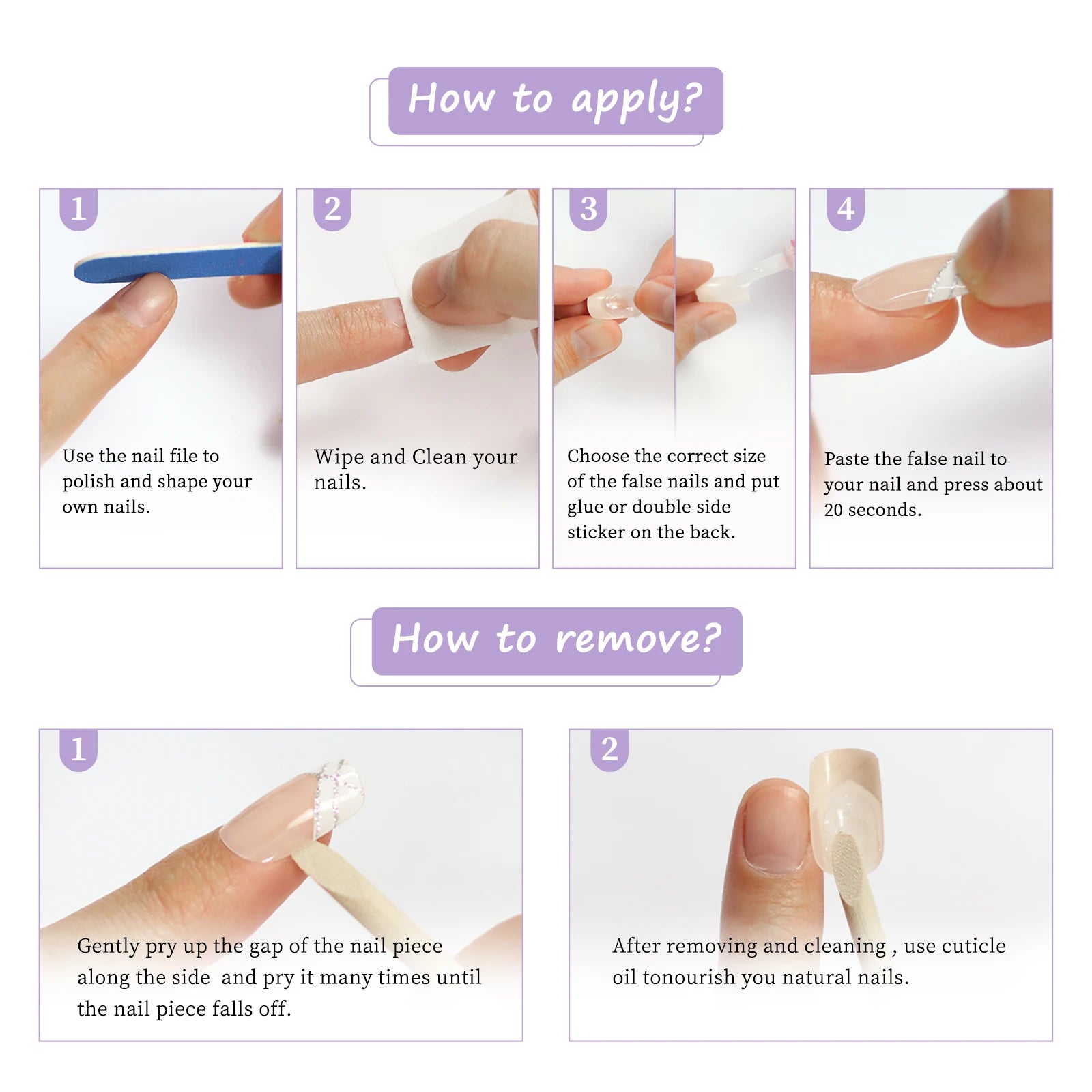 How to apply?

1

Use the nail file to polish and shape your own nails.

2

Wipe and Clean your nails.

3

Choose the correct size of the false nails and put glue or double side sticker on the back.

4

Paste the false nail to your nail and press about 20 seconds.

How to remove?

1

Gently pry up the gap of the nail piece along the side and pry it many times until the nail piece falls off.

2

After removing and cleaning , use cuticle oil tonourish you natural nails.