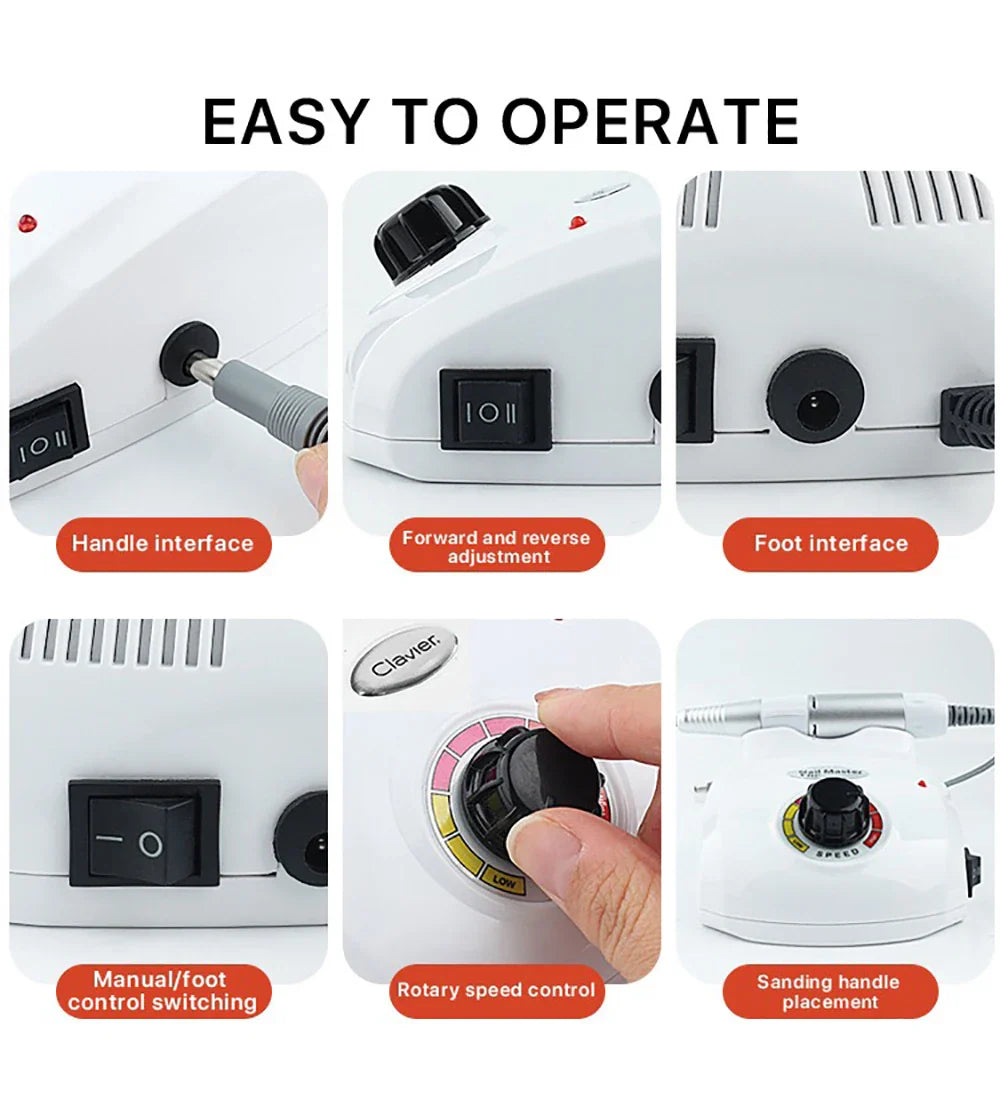 EASY TO OPERATE

I O II

Handle interface

I O II

Forward and reverse adjustment

Foot interface

— O

Manual/foot control switching

Clavier.

LOW

Rotary speed control

Nail Master

SPEED

Sanding handle placement