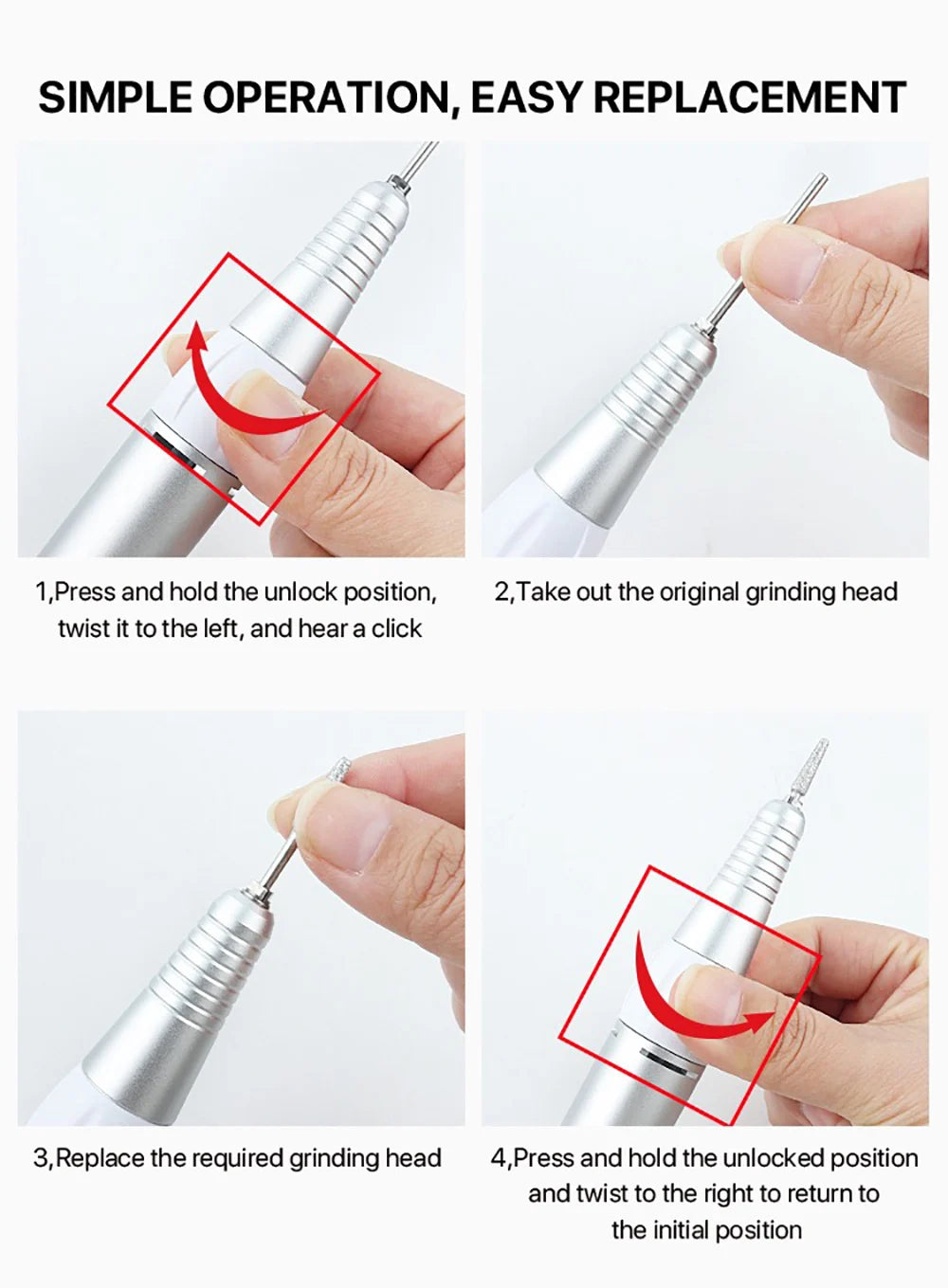 SIMPLE OPERATION, EASY REPLACEMENT

1,Press and hold the unlock position, twist it to the left, and hear a click

2,Take out the original grinding head

3,Replace the required grinding head

4,Press and hold the unlocked position and twist to the right to return to the initial position