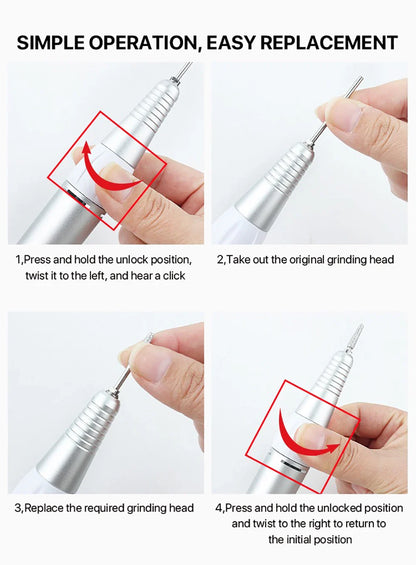 SIMPLE OPERATION, EASY REPLACEMENT

1,Press and hold the unlock position, twist it to the left, and hear a click

2,Take out the original grinding head

3,Replace the required grinding head

4,Press and hold the unlocked position and twist to the right to return to the initial position