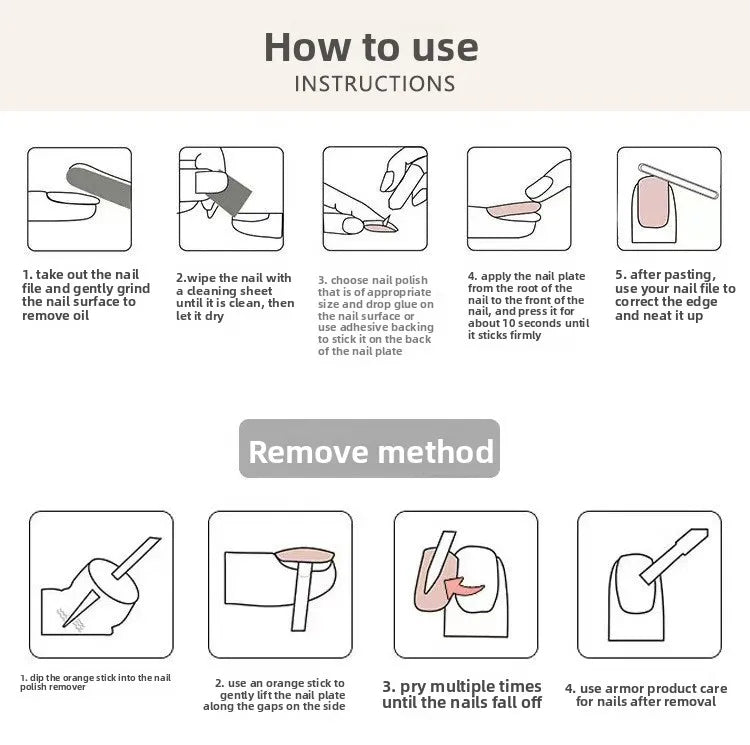 How to use
INSTRUCTIONS

1. take out the nail file and gently grind the nail surface to remove oil

2.wipe the nail with a cleaning sheet until it is clean, then let it dry

3. choose nail polish that is of appropriate size and drop glue on the nail surface or use adhesive backing to stick it on the back of the nail plate

4. apply the nail plate from the root of the nail to the front of the nail, and press it for about 10 seconds until it sticks firmly

5. after pasting, use your nail file to correct the edge and neat it up

Remove method

1. dip the orange stick into the nail polish remover

2. use an orange stick to gently lift the nail plate along the gaps on the side

3. pry multiple times until the nails fall off

4. use armor product care for nails after removal