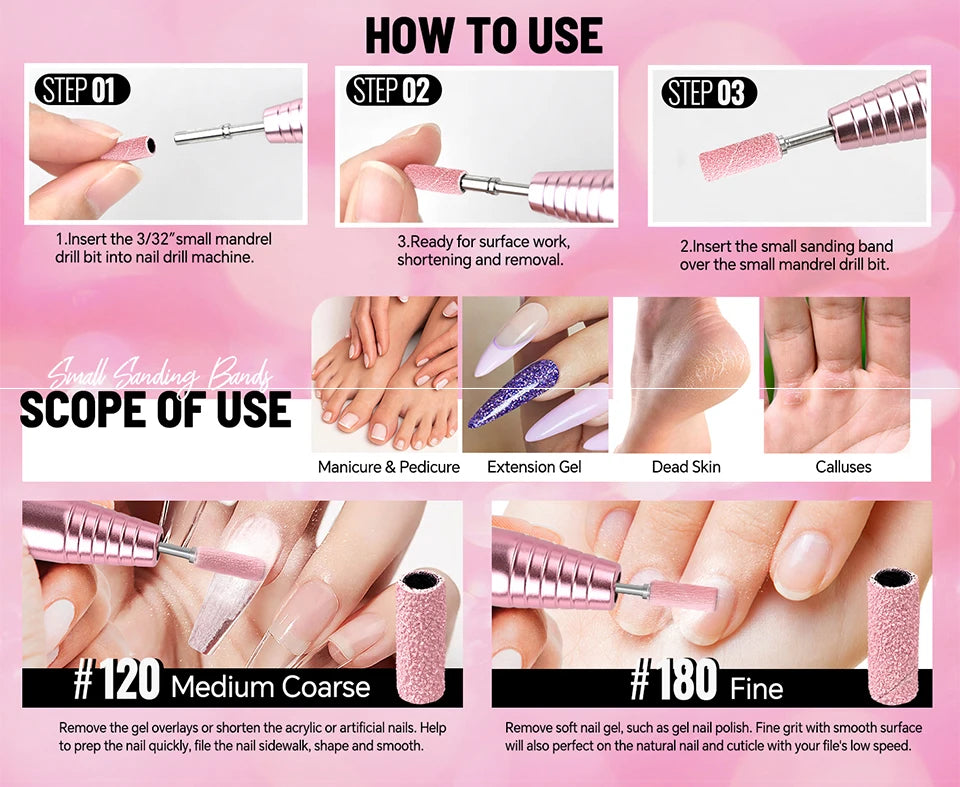 HOW TO USE

STEP 01

1.Insert the 3/32"small mandrel drill bit into nail drill machine.

STEP 02

3.Ready for surface work, shortening and removal.

STEP 03

2.Insert the small sanding band over the small mandrel drill bit.

Small Sanding Bands

SCOPE OF USE

Manicure & Pedicure

Extension Gel

Dead Skin

Calluses

#120 Medium Coarse

Remove the gel overlays or shorten the acrylic or artificial nails. Help to prep the nail quickly, file the nail sidewalk, shape and smooth.

#180 Fine

Remove soft nail gel, such as gel nail polish. Fine grit with smooth surface will also perfect on the natural nail and cuticle with your file's low speed.