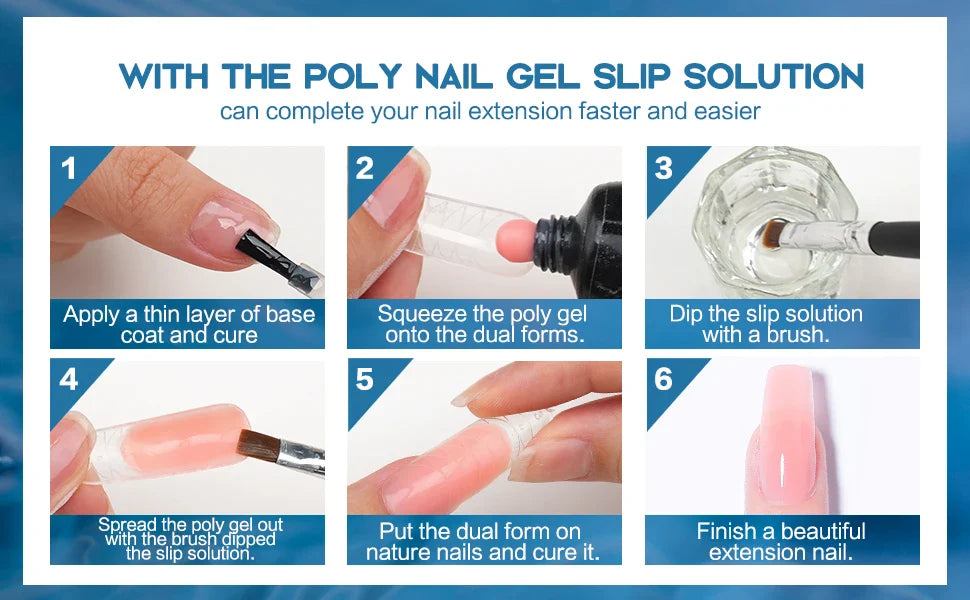 WITH THE POLY NAIL GEL SLIP SOLUTION
can complete your nail extension faster and easier

1
Apply a thin layer of base coat and cure

2
Squeeze the poly gel onto the dual forms.

3
Dip the slip solution with a brush.

4
Spread the poly gel out with the brush dipped the slip solution.

5
Put the dual form on nature nails and cure it.

6
Finish a beautiful extension nail.