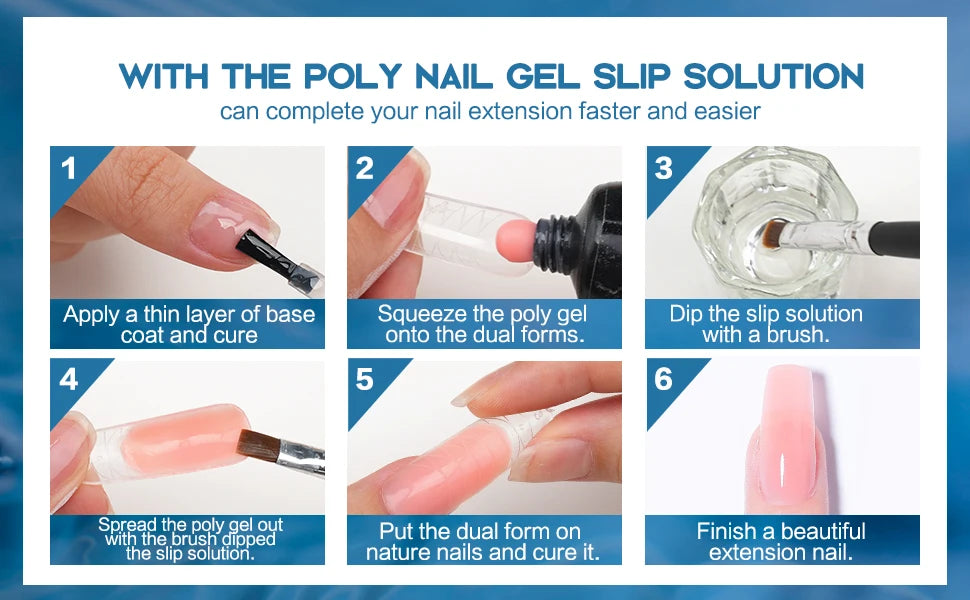 WITH THE POLY NAIL GEL SLIP SOLUTION
can complete your nail extension faster and easier

1
Apply a thin layer of base coat and cure

2
Squeeze the poly gel onto the dual forms.

3
Dip the slip solution with a brush.

4
Spread the poly gel out with the brush dipped the slip solution.

5
Put the dual form on nature nails and cure it.

6
Finish a beautiful extension nail.