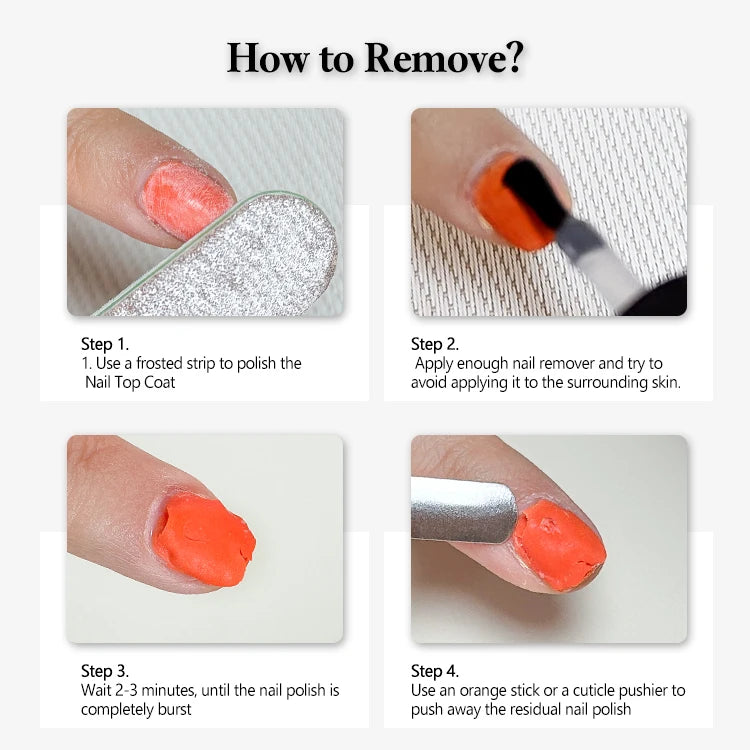 How to Remove?

Step 1.
1. Use a frosted strip to polish the Nail Top Coat

Step 2.
Apply enough nail remover and try to avoid applying it to the surrounding skin.

Step 3.
Wait 2-3 minutes, until the nail polish is completely burst

Step 4.
Use an orange stick or a cuticle pushier to push away the residual nail polish