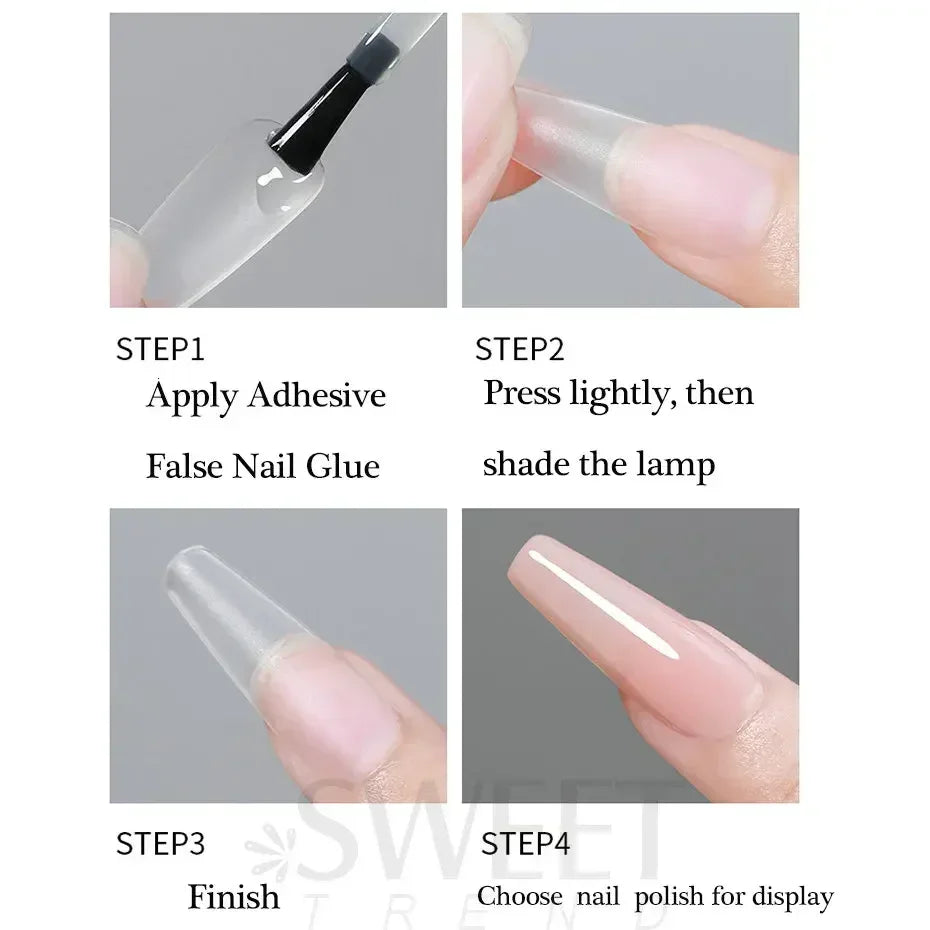 STEP1
Apply Adhesive
False Nail Glue

STEP2
Press lightly, then
shade the lamp

STEP3
Finish

STEP4
Choose nail polish for display

SWEET
TREND