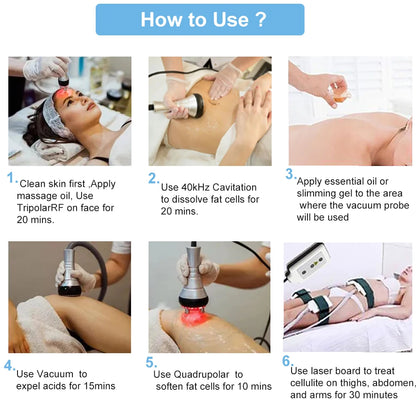 How to Use ?

1. Clean skin first ,Apply massage oil, Use TripolarRF on face for 20 mins.

2. Use 40kHz Cavitation to dissolve fat cells for 20 mins.

3. Apply essential oil or slimming gel to the area where the vacuum probe will be used

4. Use Vacuum to expel acids for 15mins

5. Use Quadrupolar to soften fat cells for 10 mins

6. Use laser board to treat cellulite on thighs, abdomen, and arms for 30 minutes