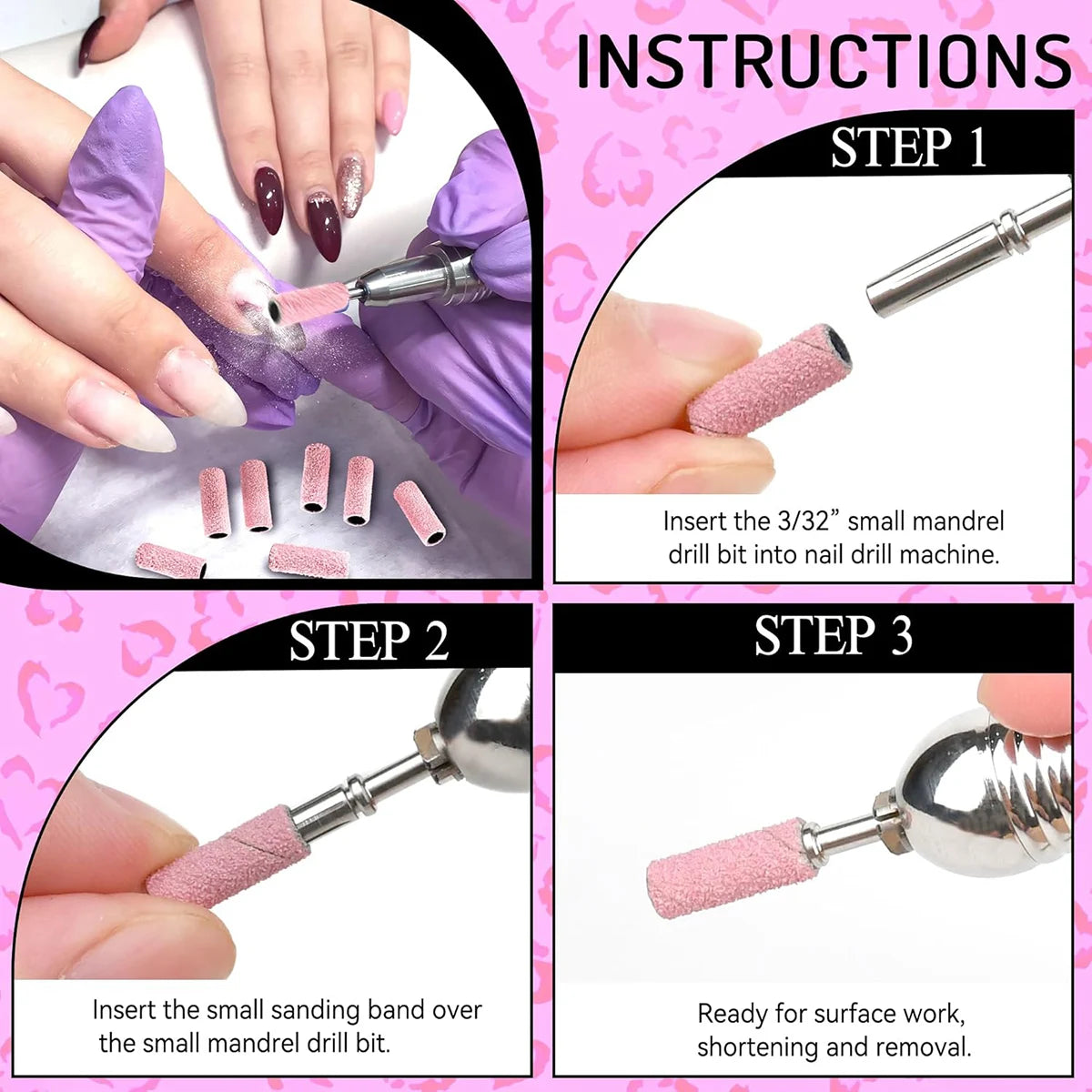 INSTRUCTIONS

STEP 1

Insert the 3/32” small mandrel drill bit into nail drill machine.

STEP 2

Insert the small sanding band over the small mandrel drill bit.

STEP 3

Ready for surface work, shortening and removal.