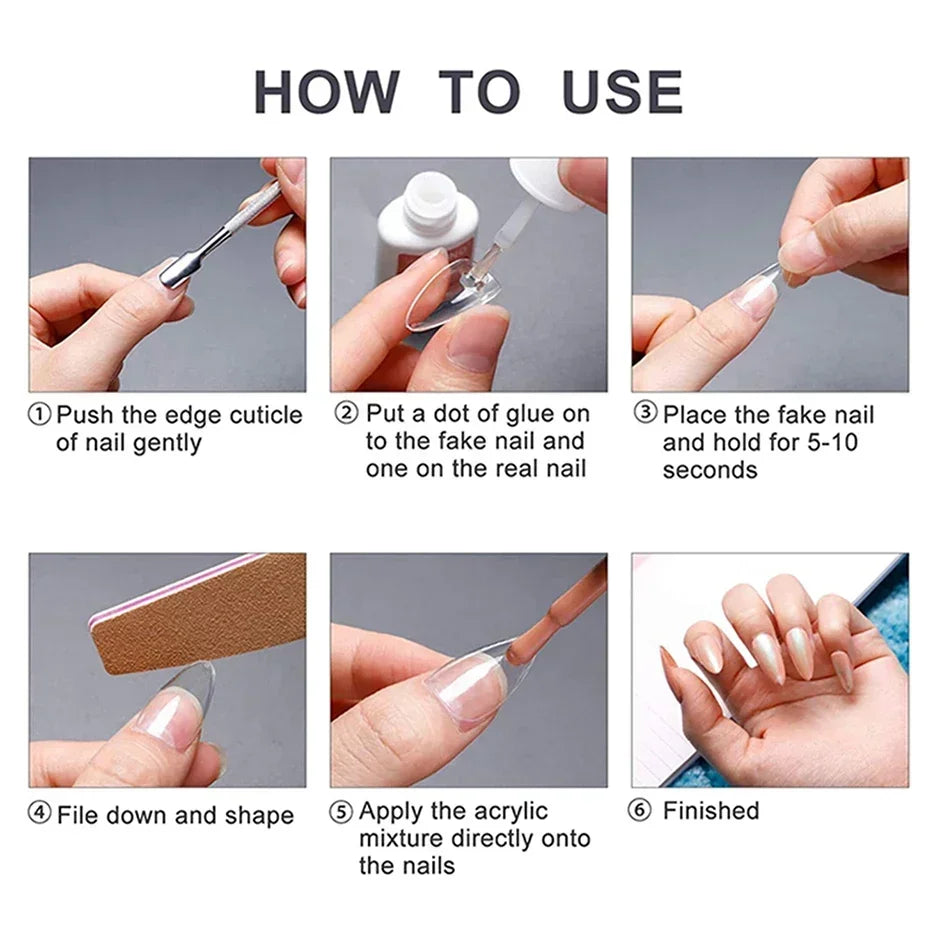 HOW TO USE

① Push the edge cuticle of nail gently

② Put a dot of glue on to the fake nail and one on the real nail

③ Place the fake nail and hold for 5-10 seconds

④ File down and shape

⑤ Apply the acrylic mixture directly onto the nails

⑥ Finished