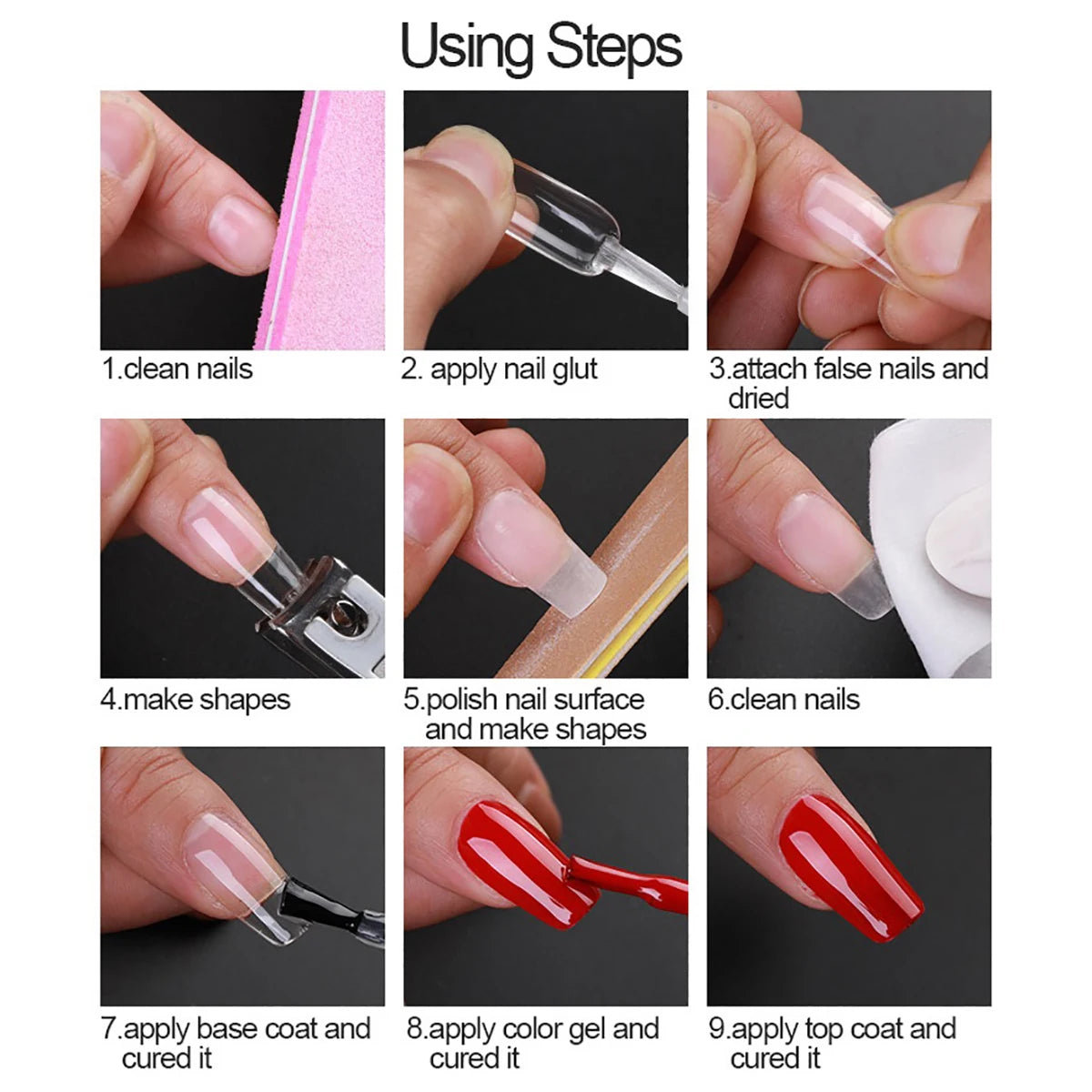 Using Steps

1.clean nails

2. apply nail glut

3.attach false nails and dried

4.make shapes

5.polish nail surface and make shapes

6.clean nails

7.apply base coat and cured it

8.apply color gel and cured it

9.apply top coat and cured it