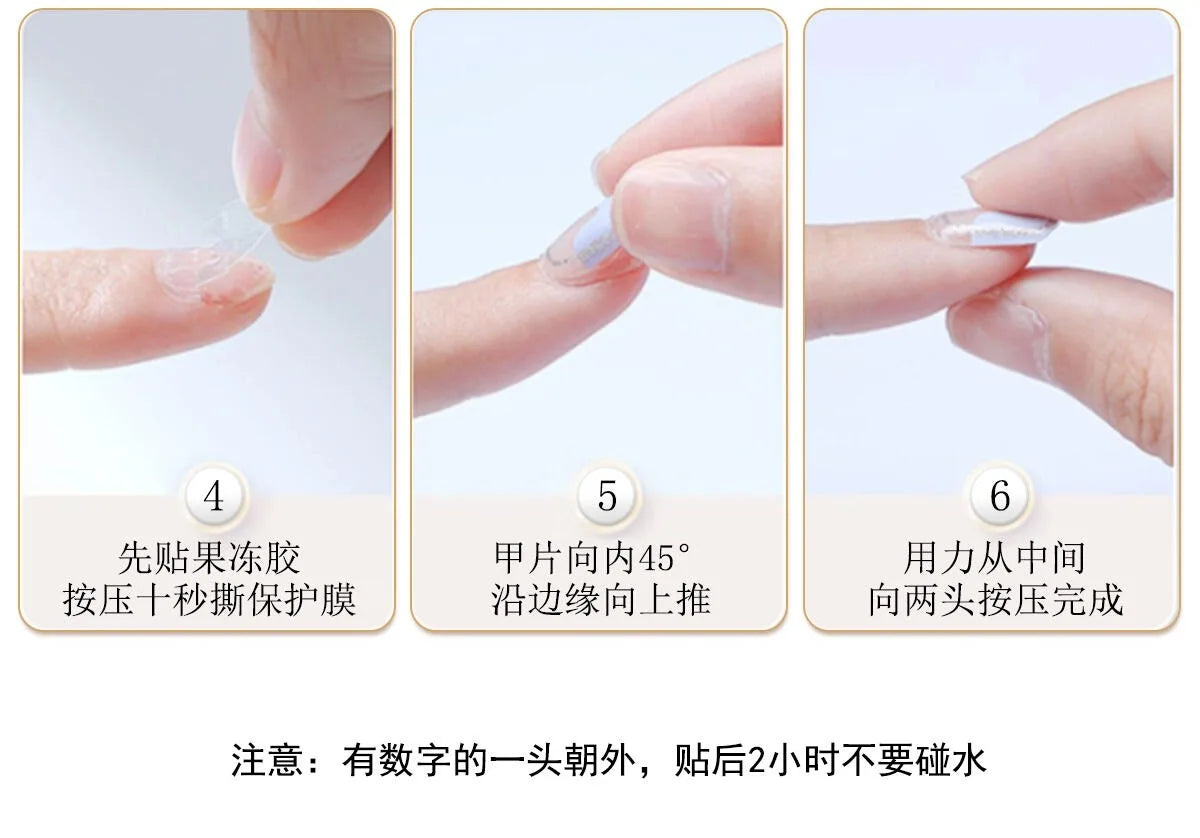 4
先贴果冻胶
按压十秒撕保护膜

5
甲片向内45°
沿边缘向上推

6
用力从中间
向两头按压完成

注意：有数字的一头朝外，贴后2小时不要碰水