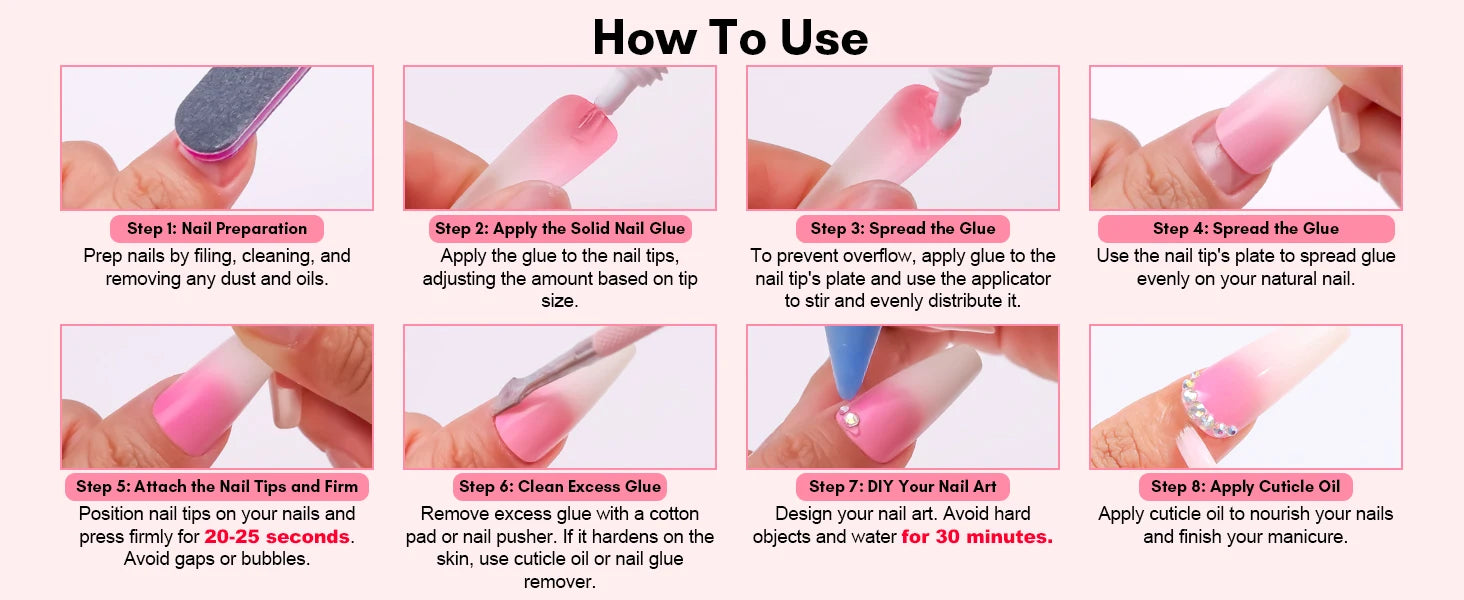 How To Use

Step 1: Nail Preparation
Prep nails by filing, cleaning, and removing any dust and oils.

Step 2: Apply the Solid Nail Glue
Apply the glue to the nail tips, adjusting the amount based on tip size.

Step 3: Spread the Glue
To prevent overflow, apply glue to the nail tip's plate and use the applicator to stir and evenly distribute it.

Step 4: Spread the Glue
Use the nail tip's plate to spread glue evenly on your natural nail.

Step 5: Attach the Nail Tips and Firm
Position nail tips on your nails and press firmly for 20-25 seconds. Avoid gaps or bubbles.

Step 6: Clean Excess Glue
Remove excess glue with a cotton pad or nail pusher. If it hardens on the skin, use cuticle oil or nail glue remover.

Step 7: DIY Your Nail Art
Design your nail art. Avoid hard objects and water for 30 minutes.

Step 8: Apply Cuticle Oil
Apply cuticle oil to nourish your nails and finish your manicure.