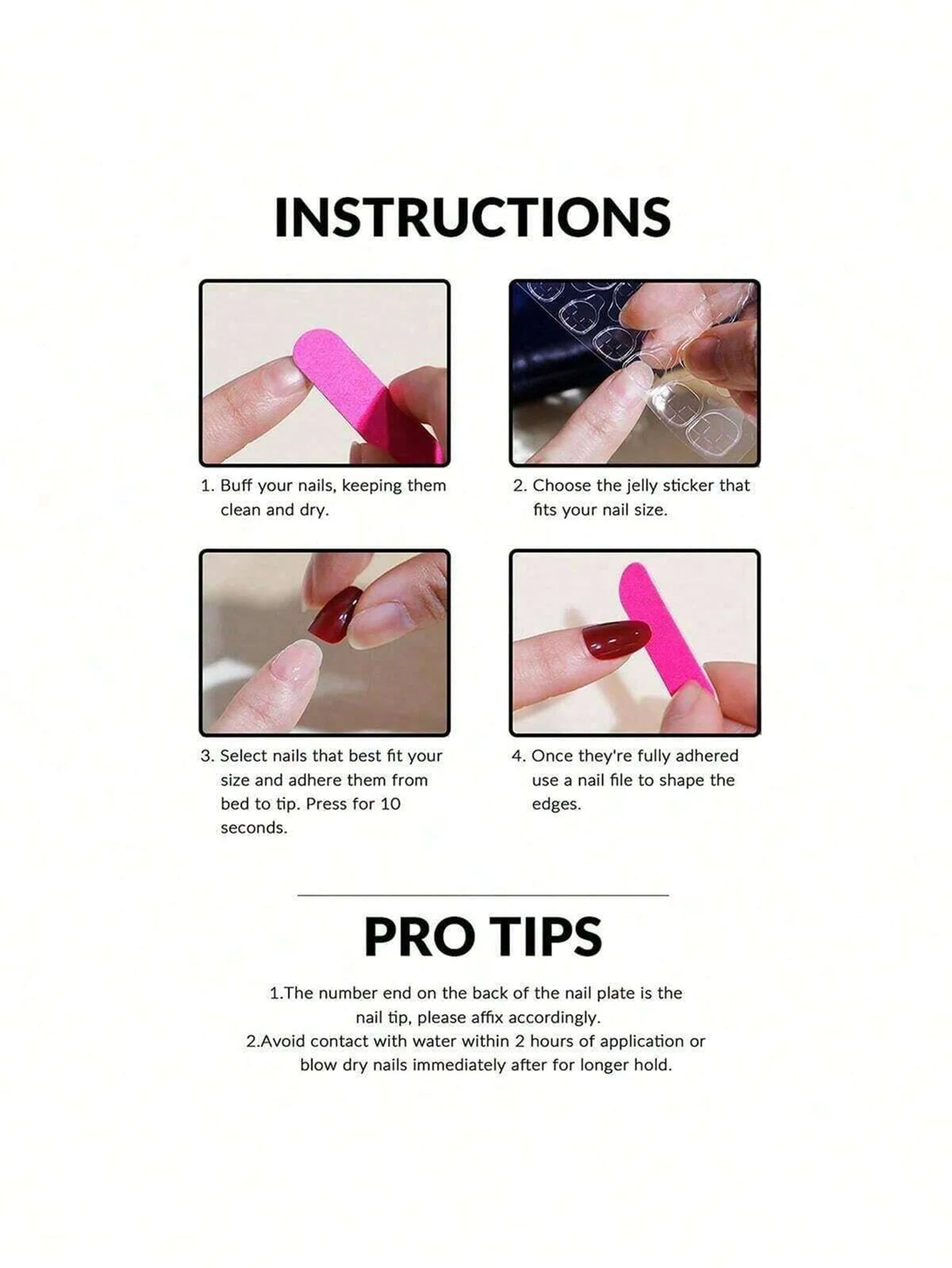 INSTRUCTIONS

1. Buff your nails, keeping them clean and dry.

2. Choose the jelly sticker that fits your nail size.

3. Select nails that best fit your size and adhere them from bed to tip. Press for 10 seconds.

4. Once they're fully adhered use a nail file to shape the edges.

PRO TIPS

1.The number end on the back of the nail plate is the nail tip, please affix accordingly.
2.Avoid contact with water within 2 hours of application or blow dry nails immediately after for longer hold.