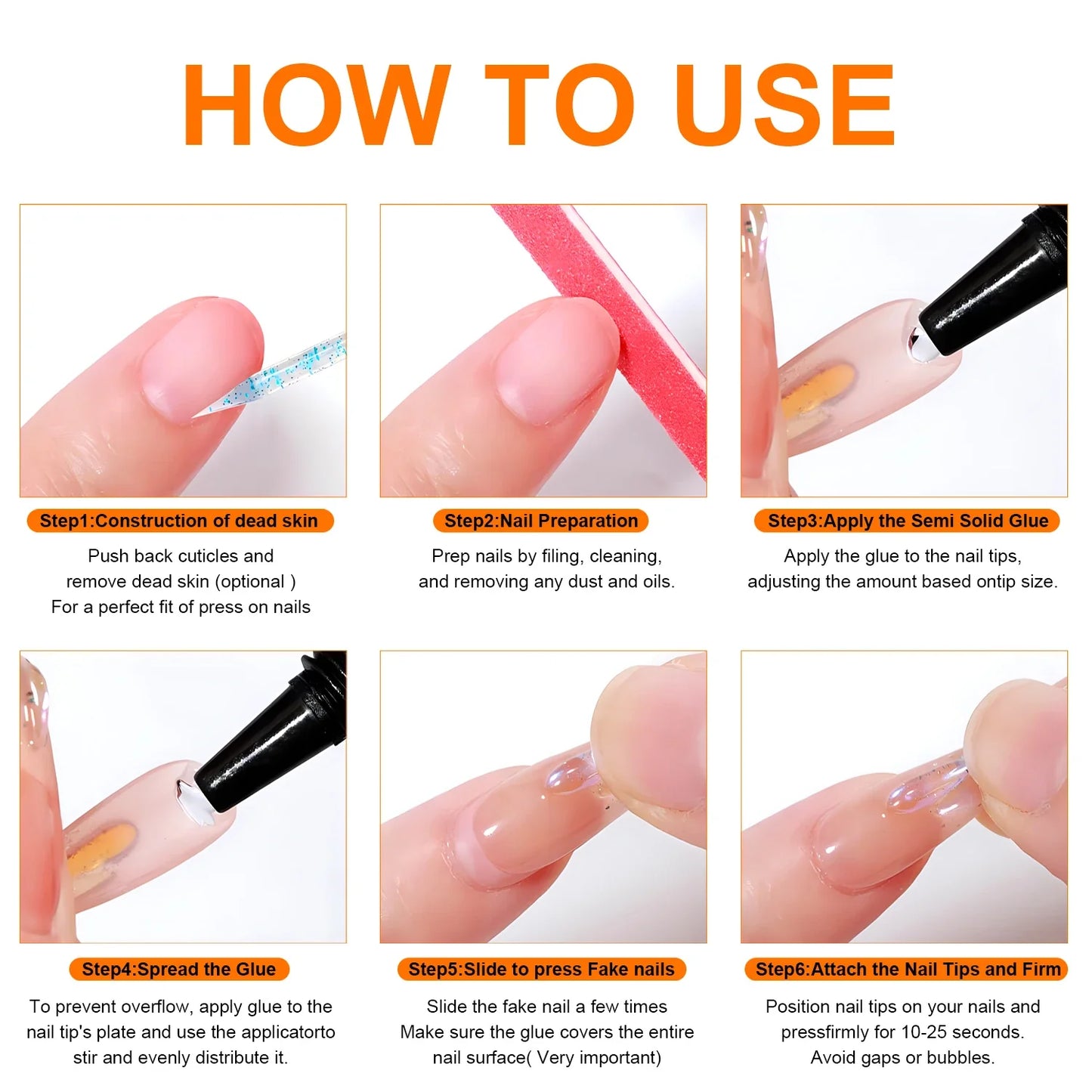 HOW TO USE

Step1:Construction of dead skin

Push back cuticles and remove dead skin (optional ) For a perfect fit of press on nails

Step2:Nail Preparation

Prep nails by filing, cleaning, and removing any dust and oils.

Step3:Apply the Semi Solid Glue

Apply the glue to the nail tips, adjusting the amount based ontip size.

Step4:Spread the Glue

To prevent overflow, apply glue to the nail tip's plate and use the applicatorto stir and evenly distribute it.

Step5:Slide to press Fake nails

Slide the fake nail a few times Make sure the glue covers the entire nail surface( Very important)

Step6:Attach the Nail Tips and Firm

Position nail tips on your nails and pressfirmly for 10-25 seconds. Avoid gaps or bubbles.