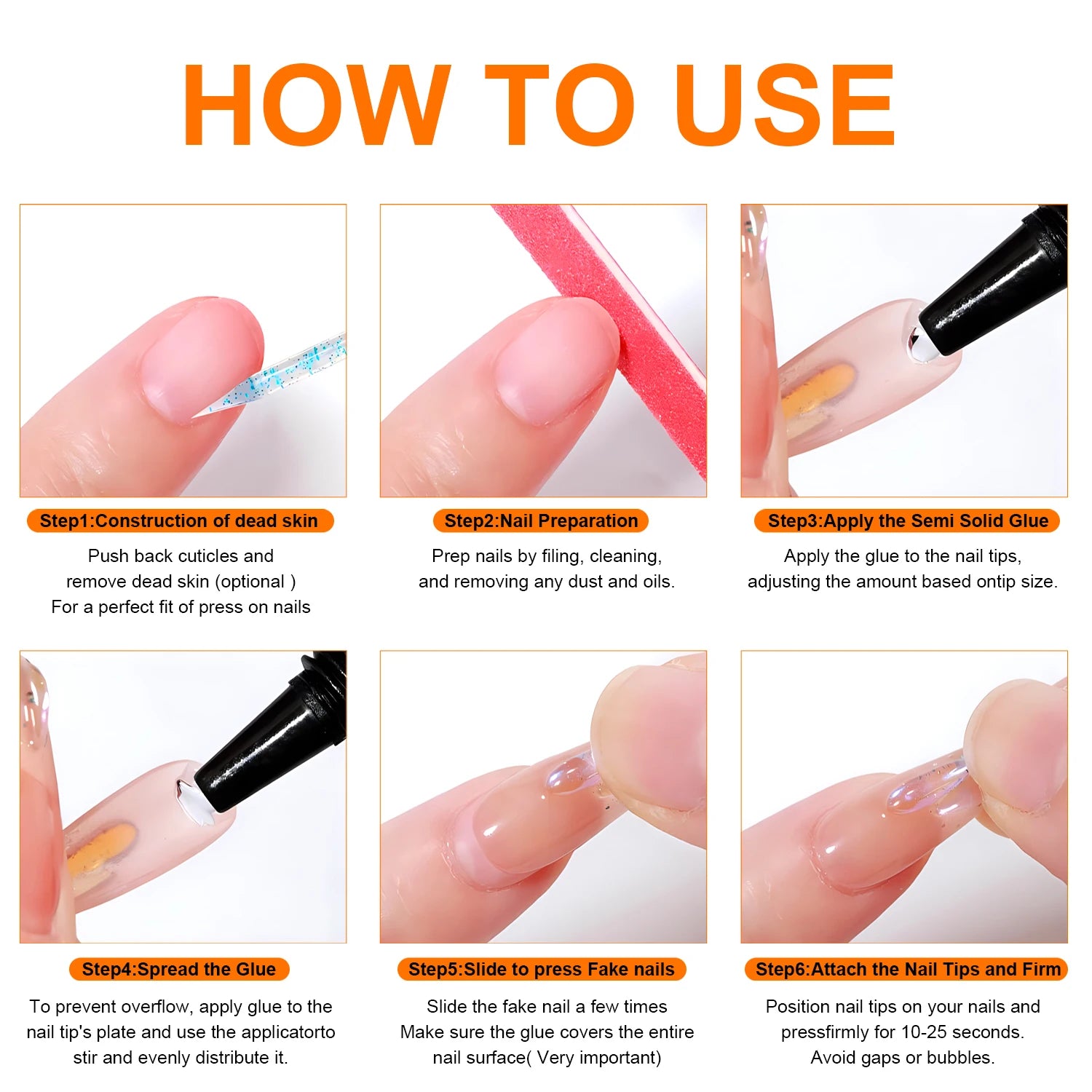 HOW TO USE

Step1:Construction of dead skin

Push back cuticles and remove dead skin (optional ) For a perfect fit of press on nails

Step2:Nail Preparation

Prep nails by filing, cleaning, and removing any dust and oils.

Step3:Apply the Semi Solid Glue

Apply the glue to the nail tips, adjusting the amount based ontip size.

Step4:Spread the Glue

To prevent overflow, apply glue to the nail tip's plate and use the applicatorto stir and evenly distribute it.

Step5:Slide to press Fake nails

Slide the fake nail a few times Make sure the glue covers the entire nail surface( Very important)

Step6:Attach the Nail Tips and Firm

Position nail tips on your nails and pressfirmly for 10-25 seconds. Avoid gaps or bubbles.